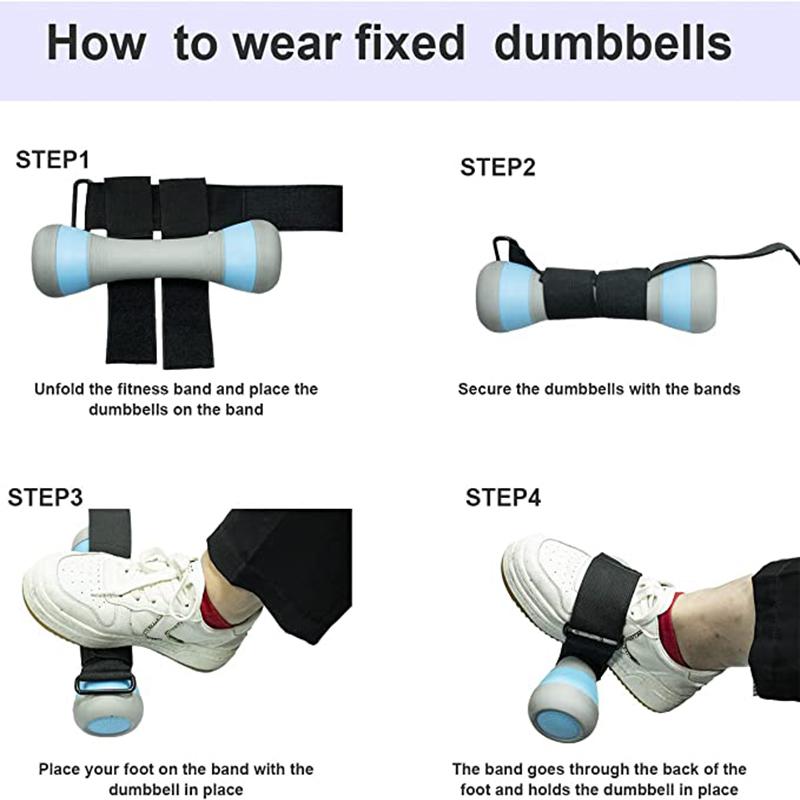 How to wear fixed dumbbells

STEP1

Unfold the fitness band and place the dumbbells on the band

STEP2

Secure the dumbbells with the bands

STEP3

Place your foot on the band with the dumbbell in place

STEP4

The band goes through the back of the foot and holds the dumbbell in place