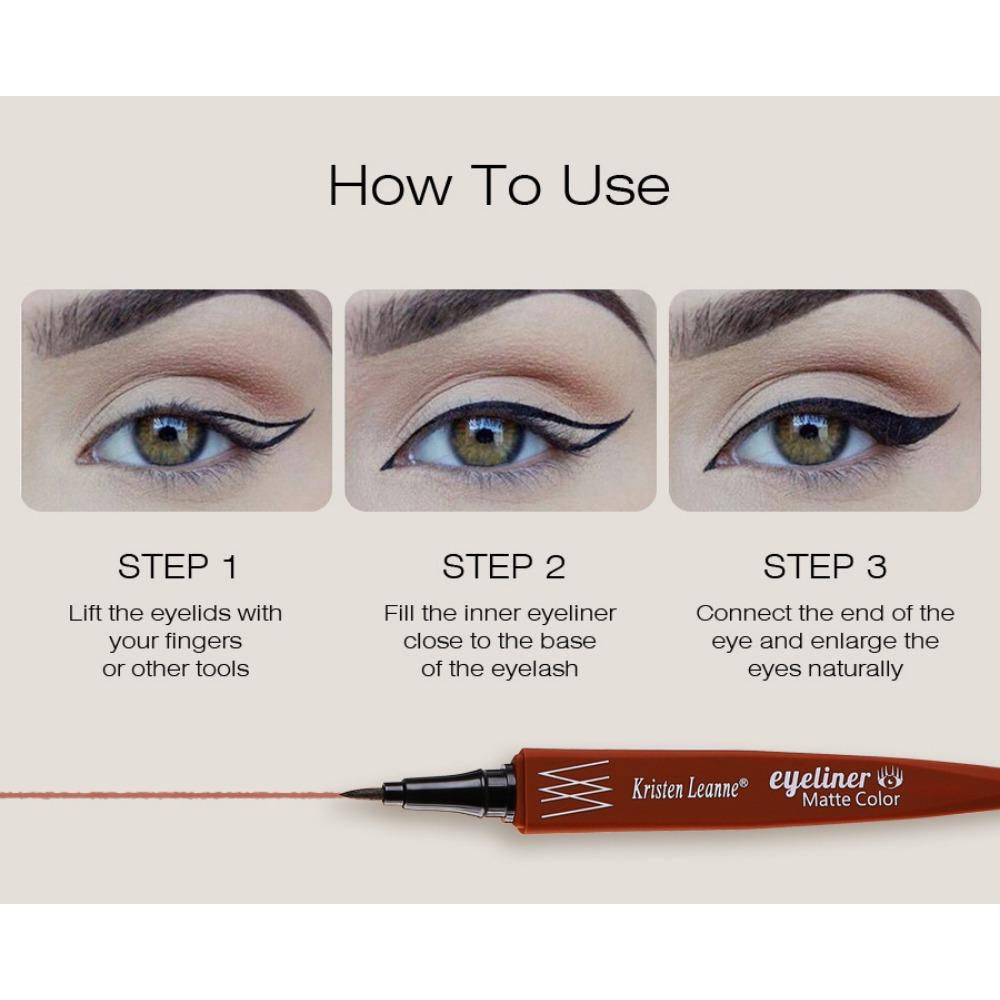 How To Use

STEP 1
Lift the eyelids with your fingers or other tools

STEP 2
Fill the inner eyeliner close to the base of the eyelash

STEP 3
Connect the end of the eye and enlarge the eyes naturally

Kristen Leanne®
eyeliner
Matte Color