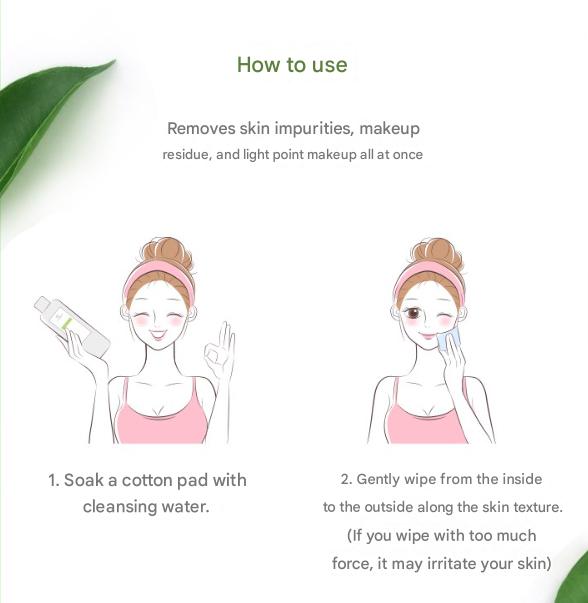 How to use

Removes skin impurities, makeup residue, and light point makeup all at once

1. Soak a cotton pad with cleansing water.

2. Gently wipe from the inside to the outside along the skin texture. (If you wipe with too much force, it may irritate your skin)