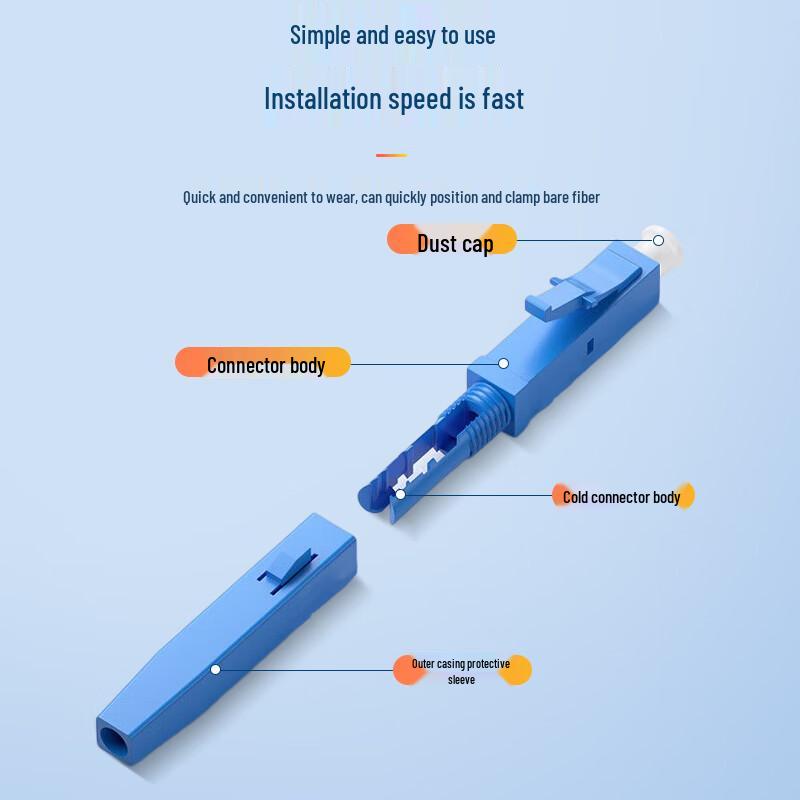 Simple and easy to use

Installation speed is fast

Quick and convenient to wear, can quickly position and clamp bare fiber

Dust cap

Connector body

Cold connector body

Outer casing protective sleeve