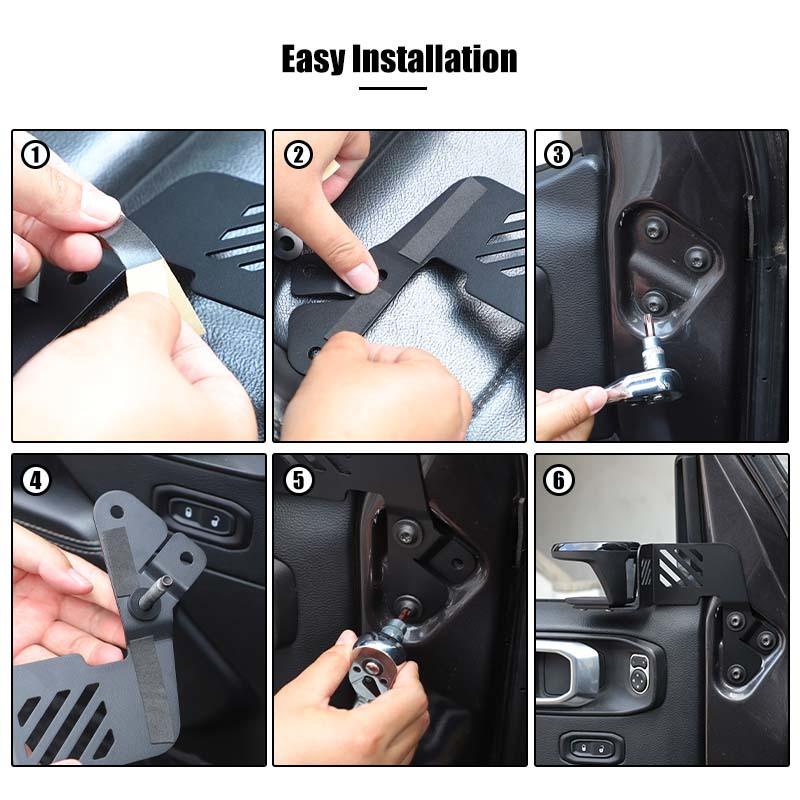 Easy Installation

1

2

3

4

5

6