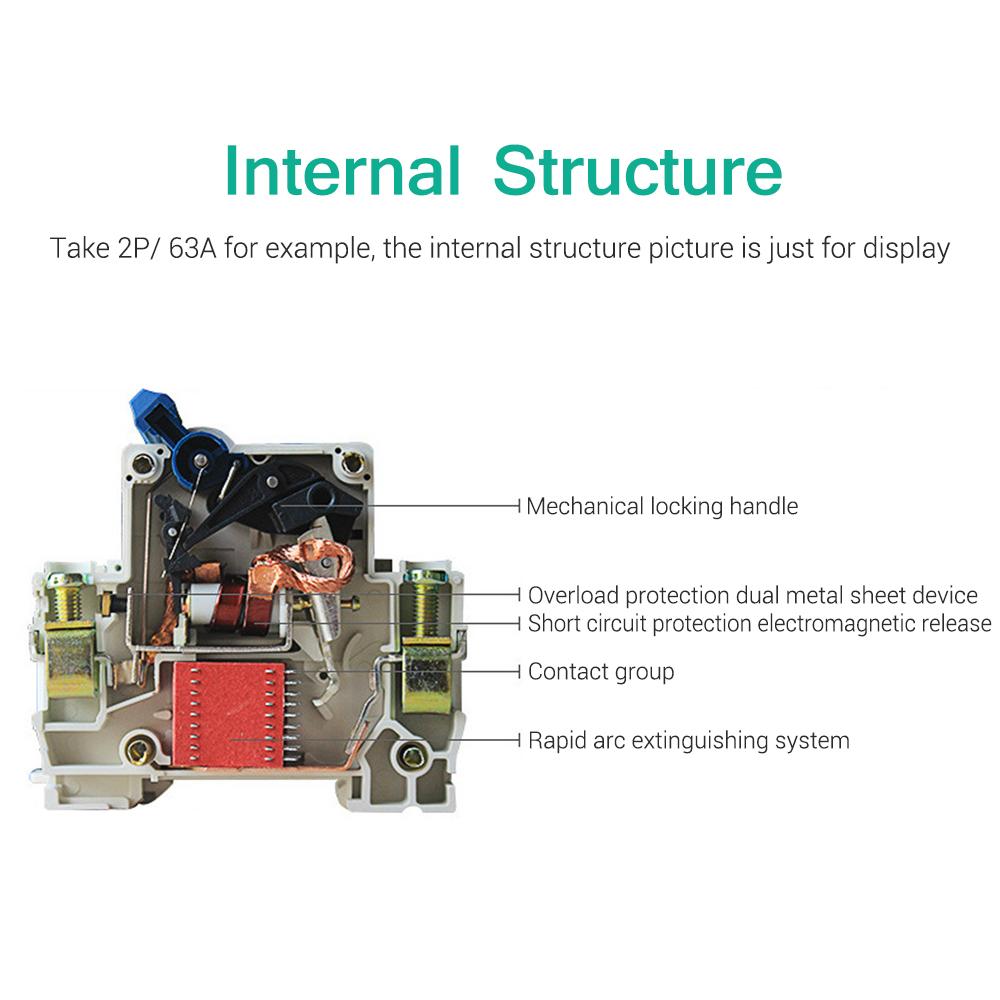 Internal Structure

Take 2P/ 63A for example, the internal structure picture is just for display

Mechanical locking handle

Overload protection dual metal sheet device

Short circuit protection electromagnetic release

Contact group

Rapid arc extinguishing system