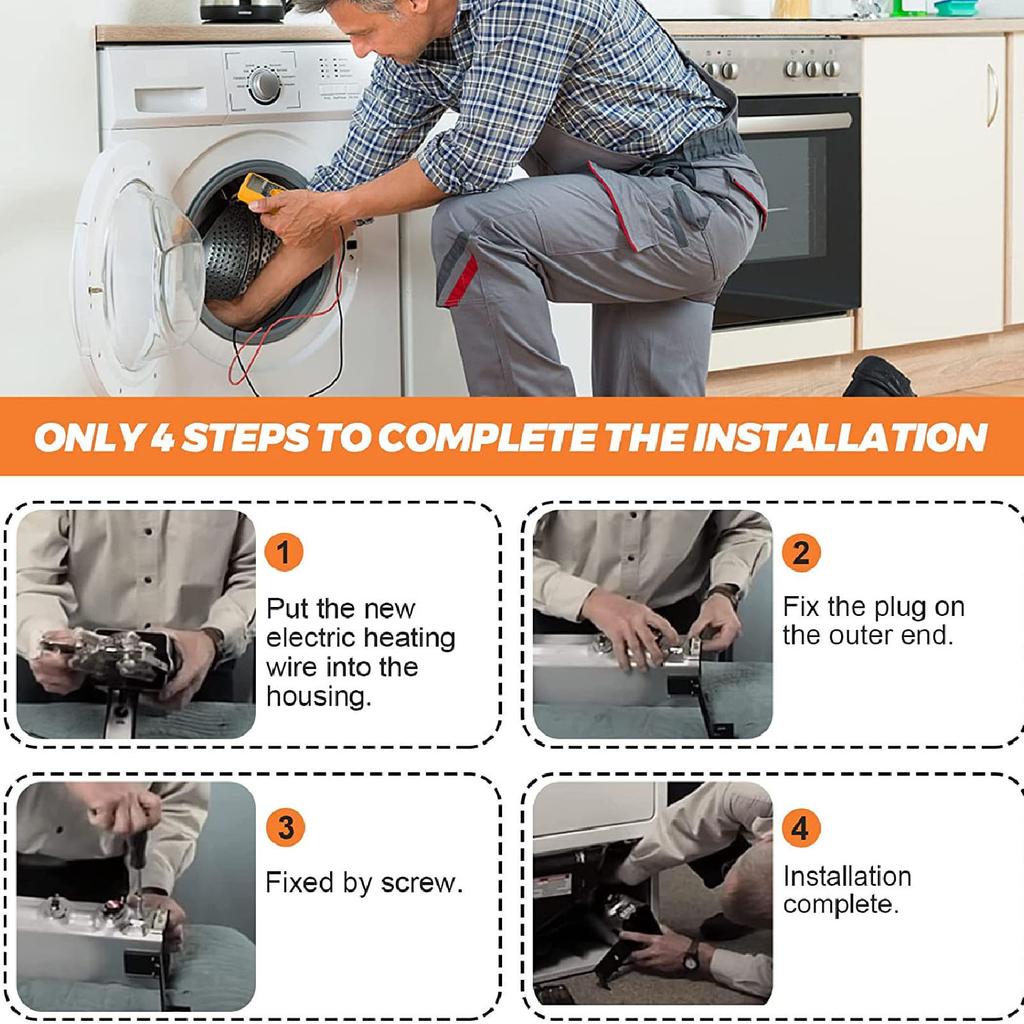 ONLY 4 STEPS TO COMPLETE THE INSTALLATION

1
Put the new electric heating wire into the housing.

2
Fix the plug on the outer end.

3
Fixed by screw.

4
Installation complete.