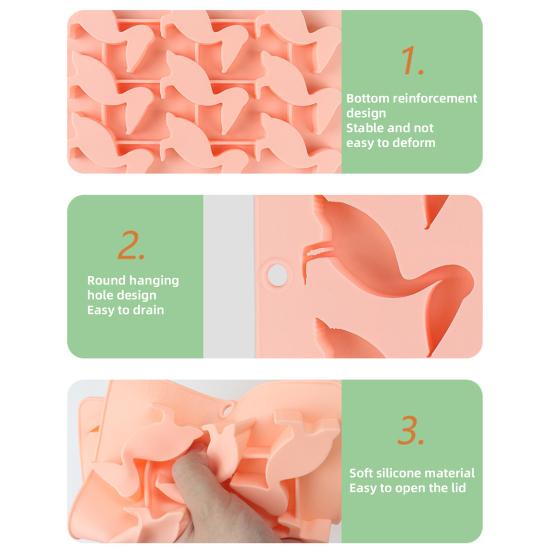 1.

Bottom reinforcement design
Stable and not easy to deform

2.

Round hanging hole design
Easy to drain

3.

Soft silicone material
Easy to open the lid