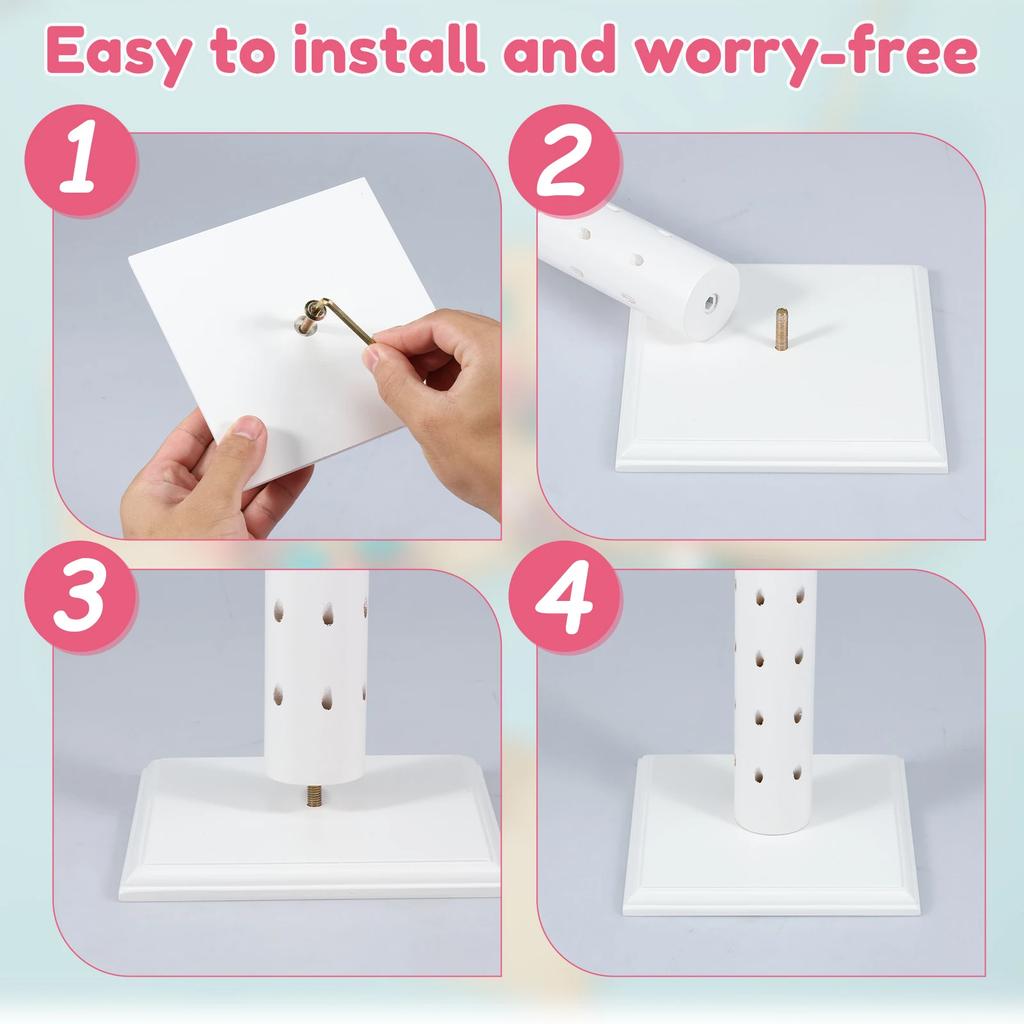 Easy to install and worry-free

1

2

3

4