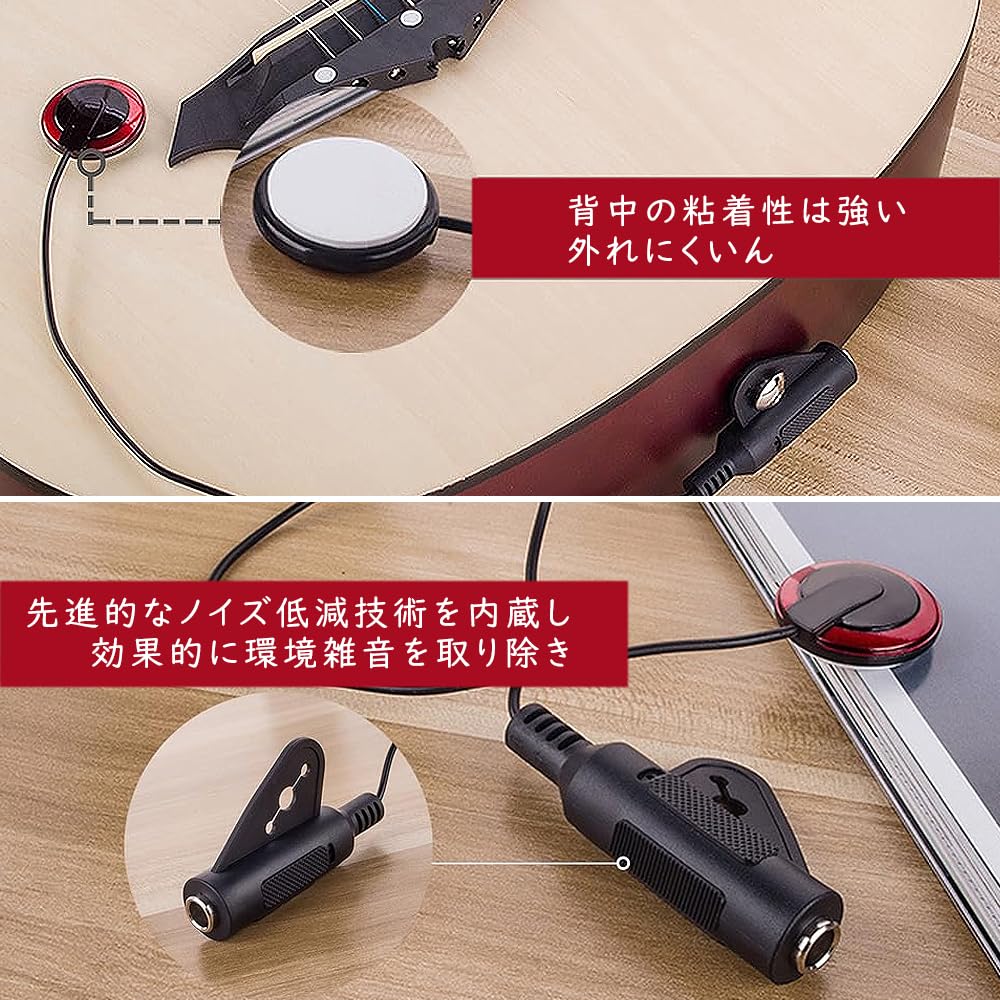 背中の粘着性は強い
外れにくいん

先進的なノイズ低減技術を内蔵し
効果的に環境雑音を取り除き