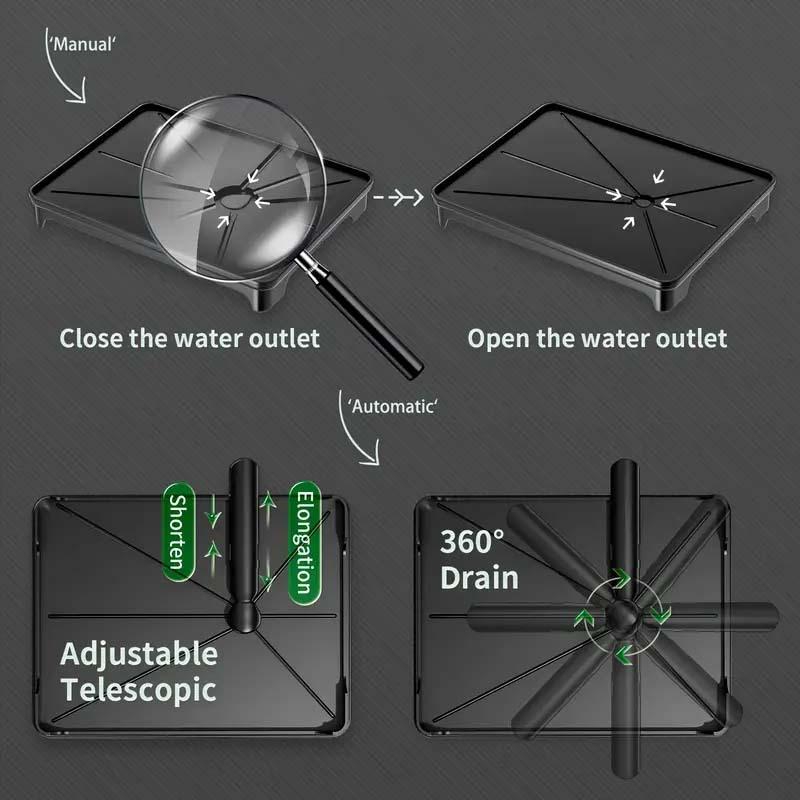 'Manual'

Close the water outlet

Open the water outlet

'Automatic'

Shorten

Elongation

Adjustable Telescopic

360° Drain