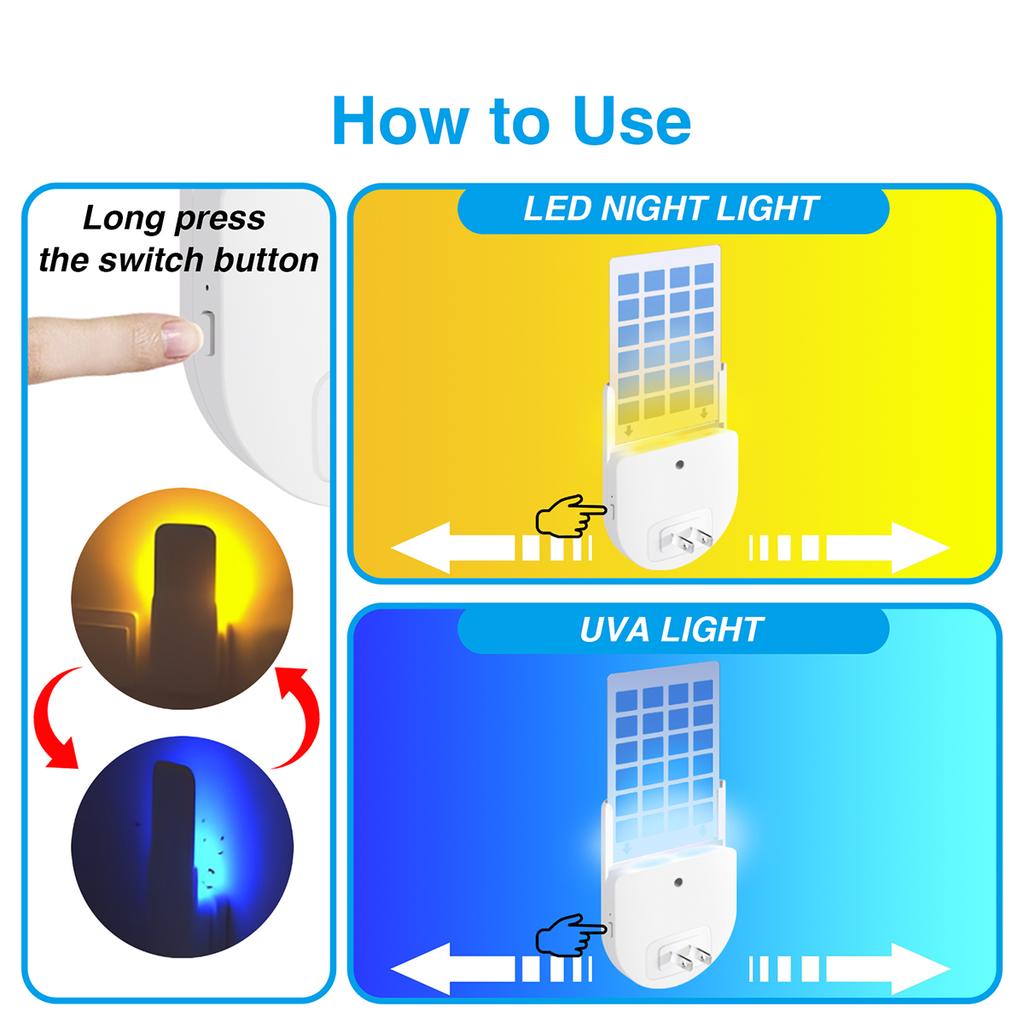 How to Use

Long press the switch button

LED NIGHT LIGHT

UVA LIGHT