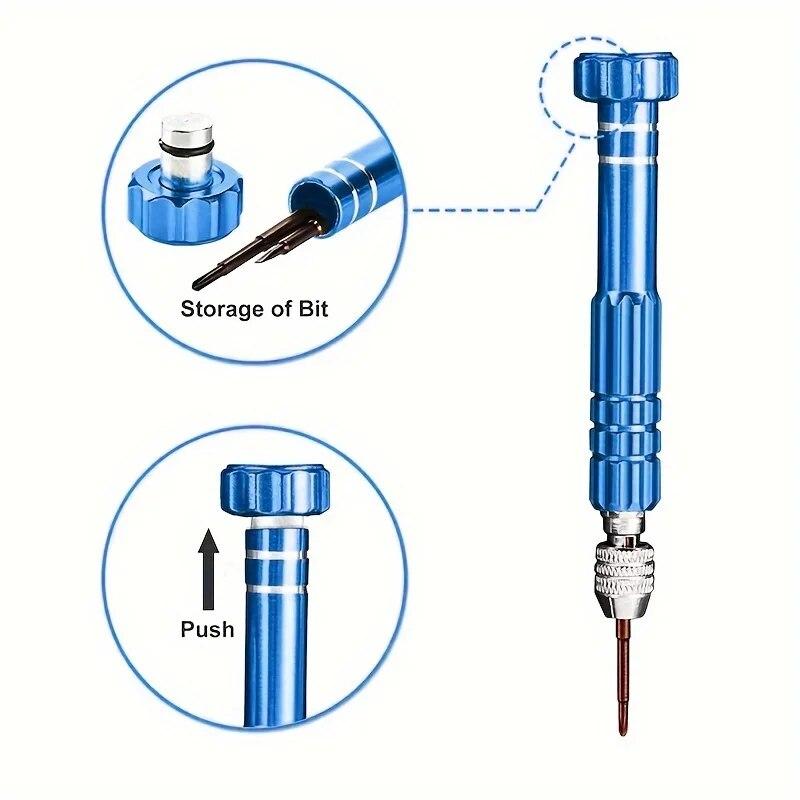 Storage of Bit

Push