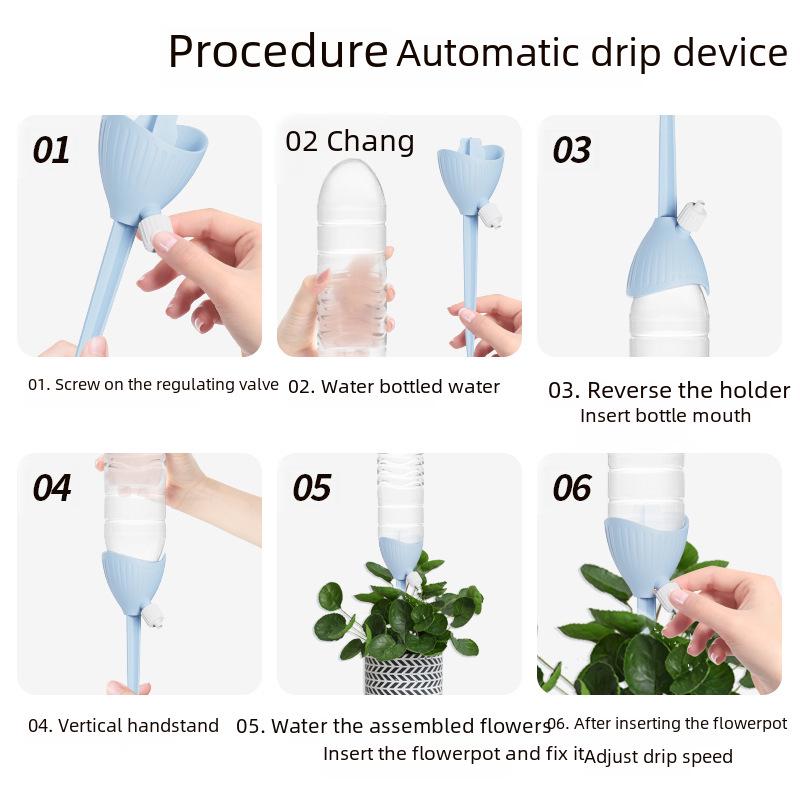 Procedure Automatic drip device

01

02 Chang

03

01. Screw on the regulating valve

02. Water bottled water

03. Reverse the holder
Insert bottle mouth

04

05

06

04. Vertical handstand

05. Water the assembled flowers
Insert the flowerpot and fix it

06. After inserting the flowerpot
Adjust drip speed