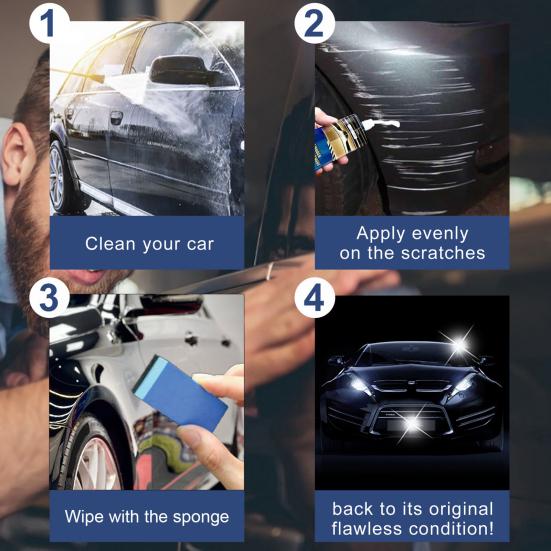 1
Clean your car

2
Apply evenly on the scratches

3
Wipe with the sponge

4
back to its original flawless condition!