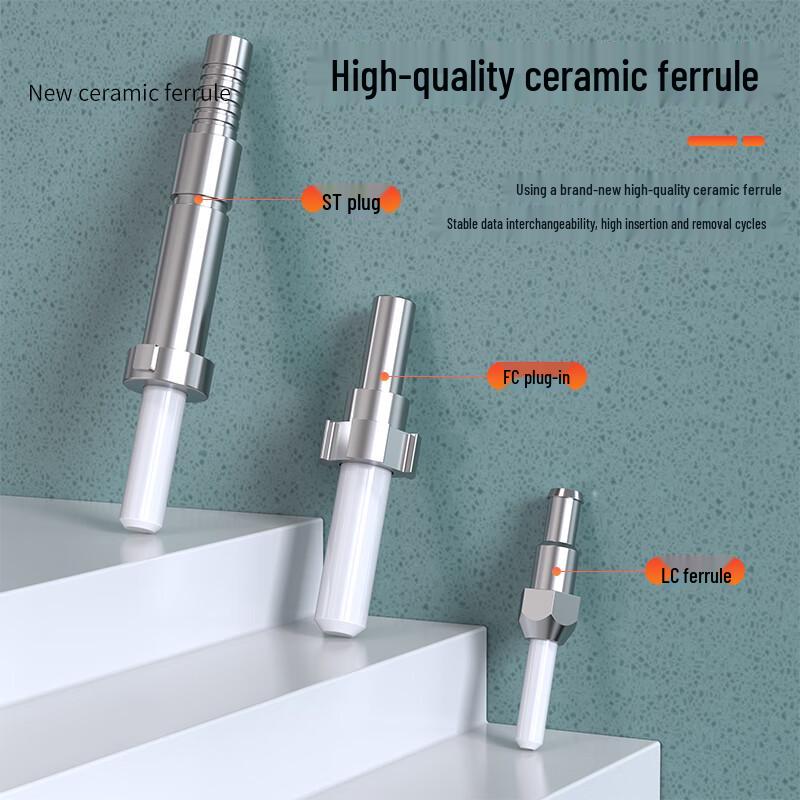 New ceramic ferrule

High-quality ceramic ferrule

Using a brand-new high-quality ceramic ferrule

Stable data interchangeability, high insertion and removal cycles

ST plug

FC plug-in

LC ferrule