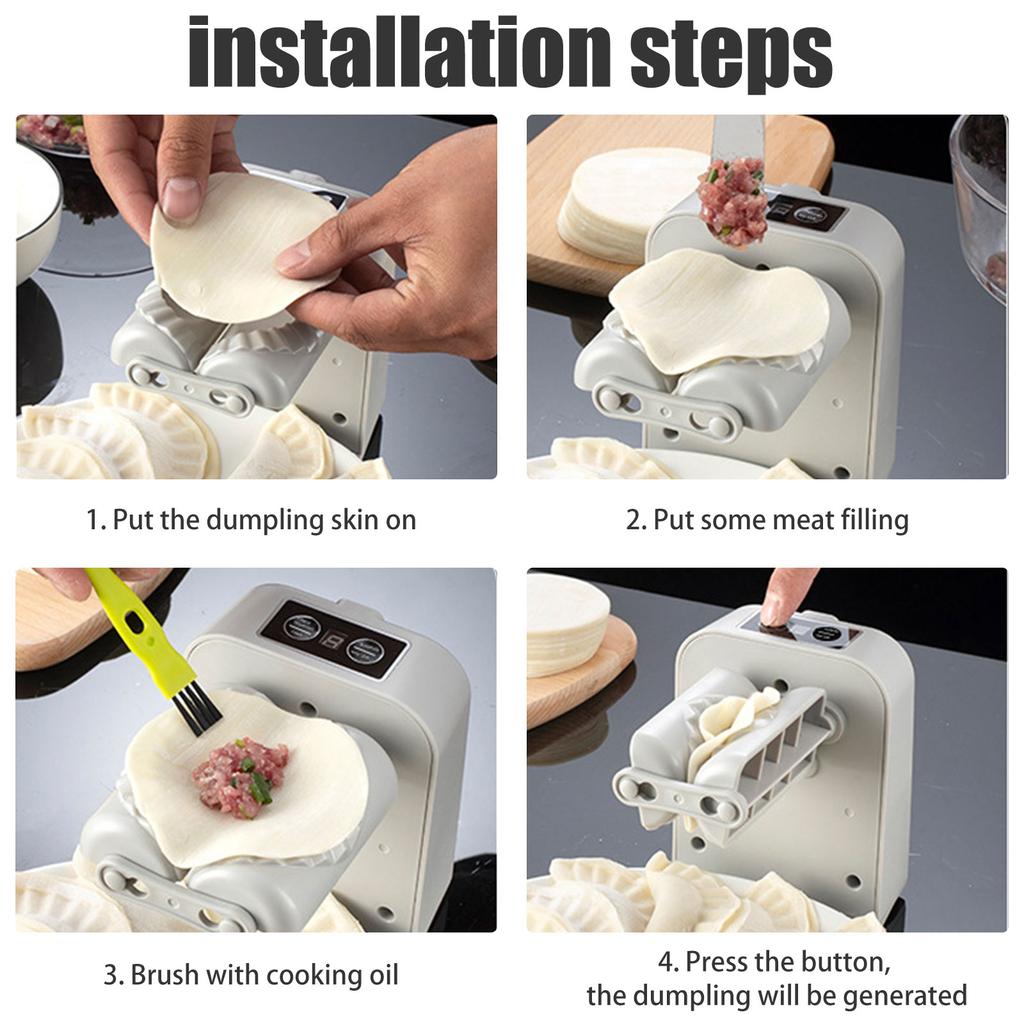 installation steps

1. Put the dumpling skin on

2. Put some meat filling

3. Brush with cooking oil

4. Press the button, the dumpling will be generated