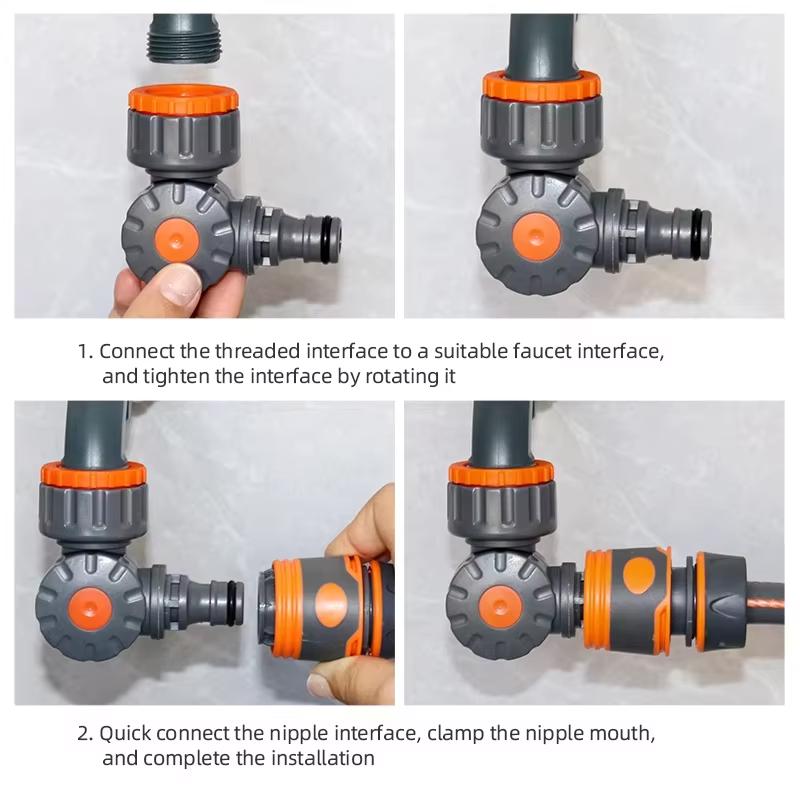 1. Connect the threaded interface to a suitable faucet interface, and tighten the interface by rotating it

2. Quick connect the nipple interface, clamp the nipple mouth, and complete the installation