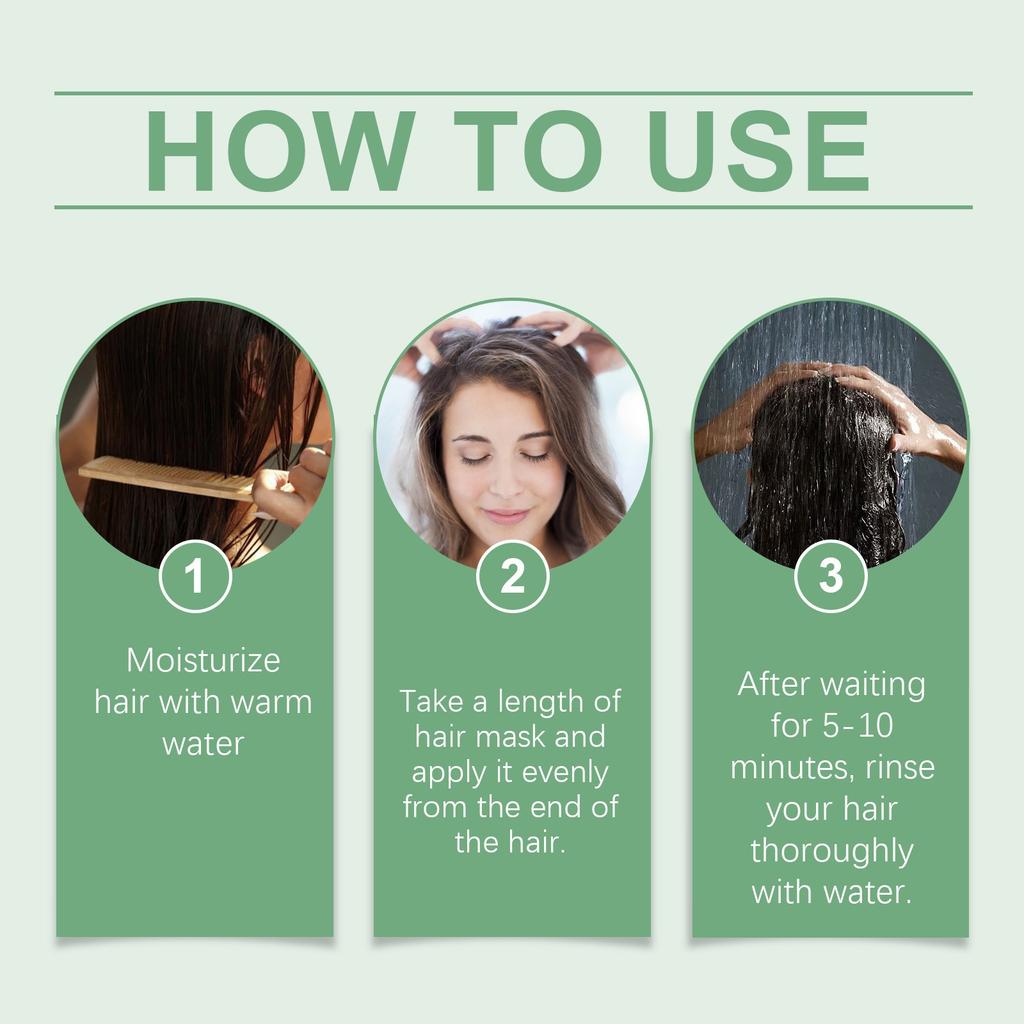 HOW TO USE

1

Moisturize hair with warm water

2

Take a length of hair mask and apply it evenly from the end of the hair.

3

After waiting for 5-10 minutes, rinse your hair thoroughly with water.