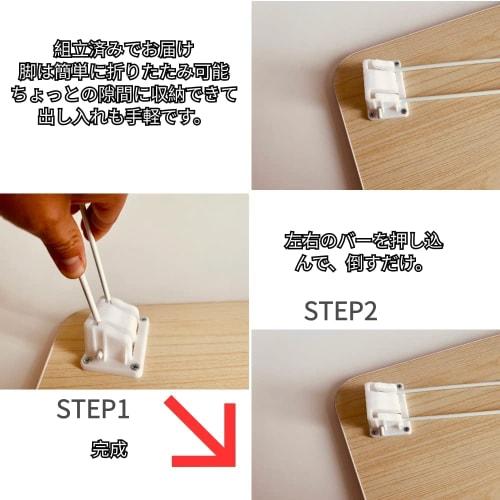 組立済みでお届け
脚は簡単に折りたたみ可能
ちょっとの隙間に収納できて
出し入れも手軽です。

左右のバーを押し込んで、倒すだけ。

STEP2

STEP1

完成