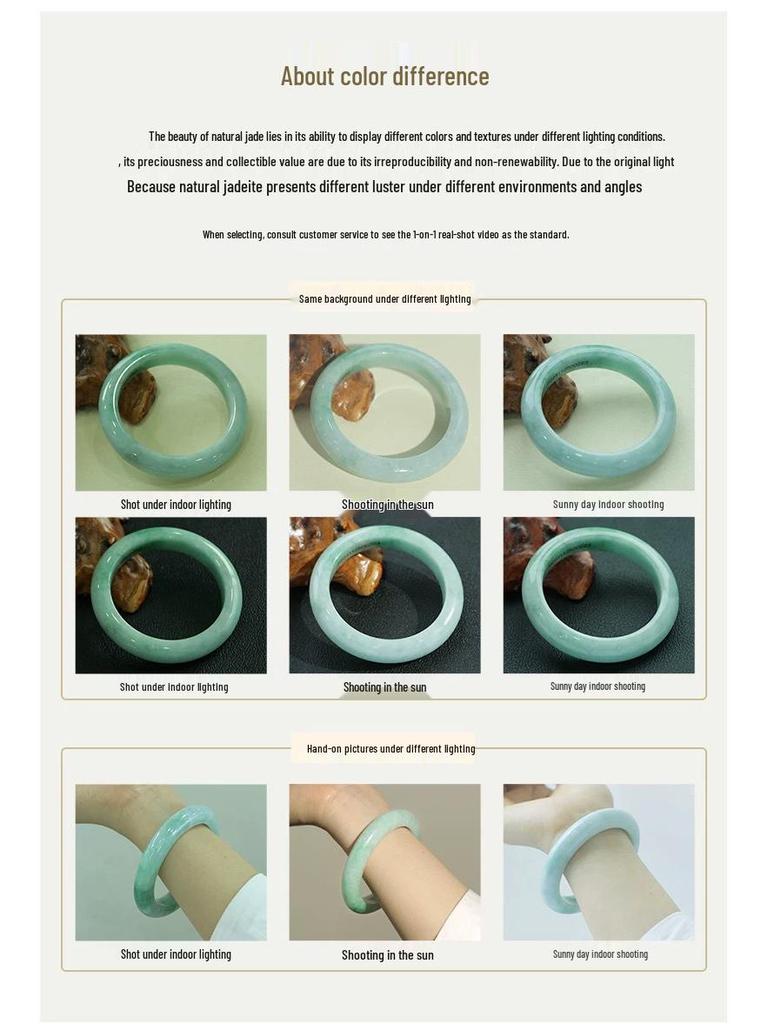 About color difference

The beauty of natural jade lies in its ability to display different colors and textures under different lighting conditions.
, its preciousness and collectible value are due to its irreproducibility and non-renewability. Due to the original light
Because natural jadeite presents different luster under different environments and angles

When selecting, consult customer service to see the 1-on-1 real-shot video as the standard.

Same background under different lighting

Shot under indoor lighting

Shooting in the sun

Sunny day indoor shooting

Shot under indoor lighting

Shooting in the sun

Sunny day indoor shooting

Hand-on pictures under different lighting

Shot under indoor lighting

Shooting in the sun

Sunny day indoor shooting