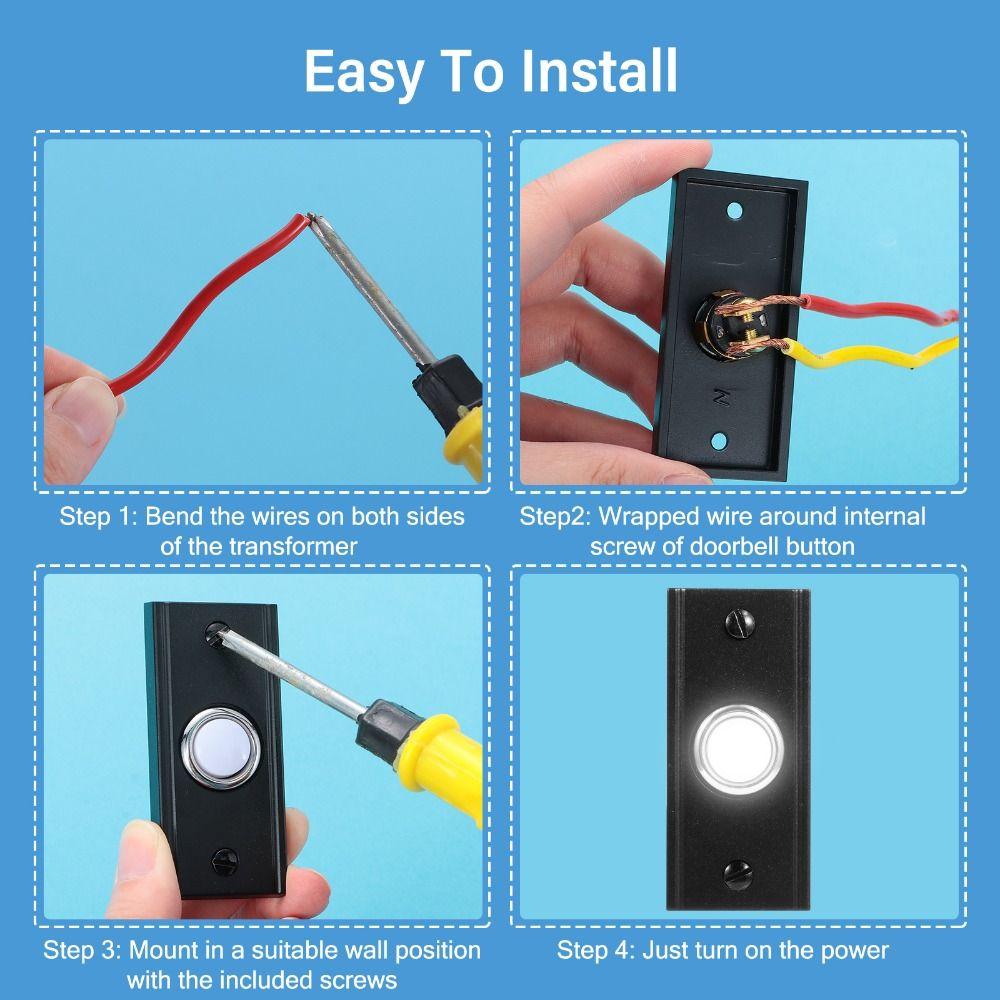 Easy To Install

Step 1: Bend the wires on both sides of the transformer

Step2: Wrapped wire around internal screw of doorbell button

Step 3: Mount in a suitable wall position with the included screws

Step 4: Just turn on the power