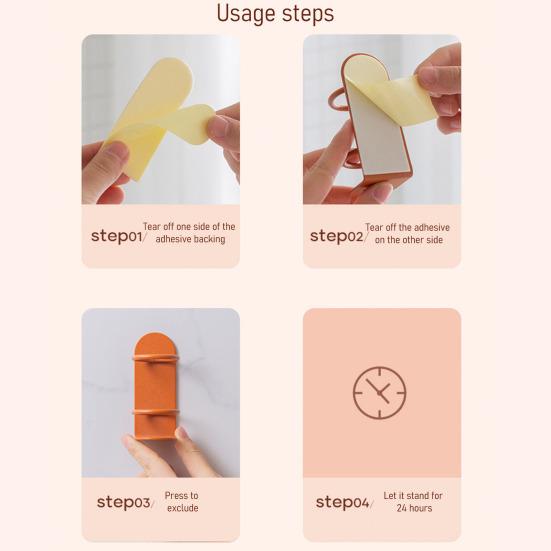 Usage steps

step01/ Tear off one side of the adhesive backing

step02/ Tear off the adhesive on the other side

step03/ Press to exclude

step04/ Let it stand for 24 hours