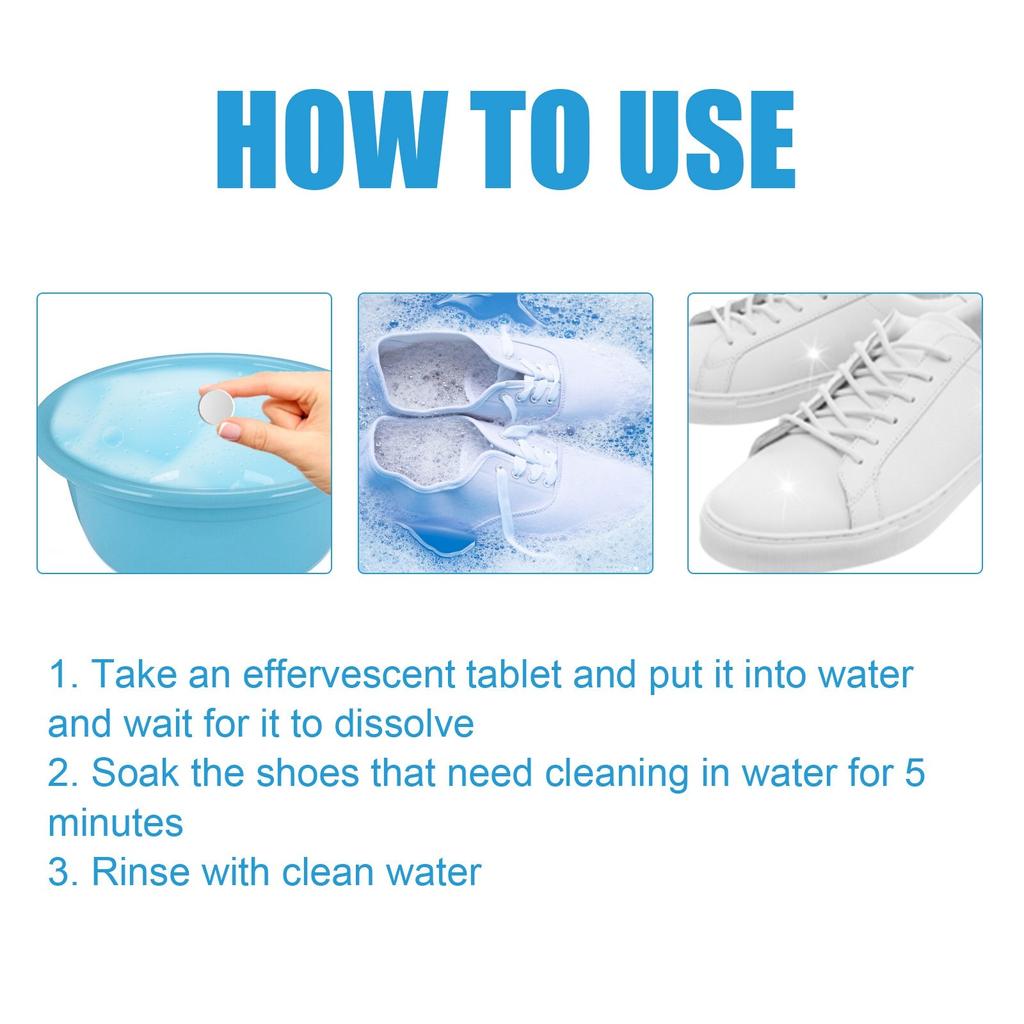 HOW TO USE

1. Take an effervescent tablet and put it into water and wait for it to dissolve
2. Soak the shoes that need cleaning in water for 5 minutes
3. Rinse with clean water