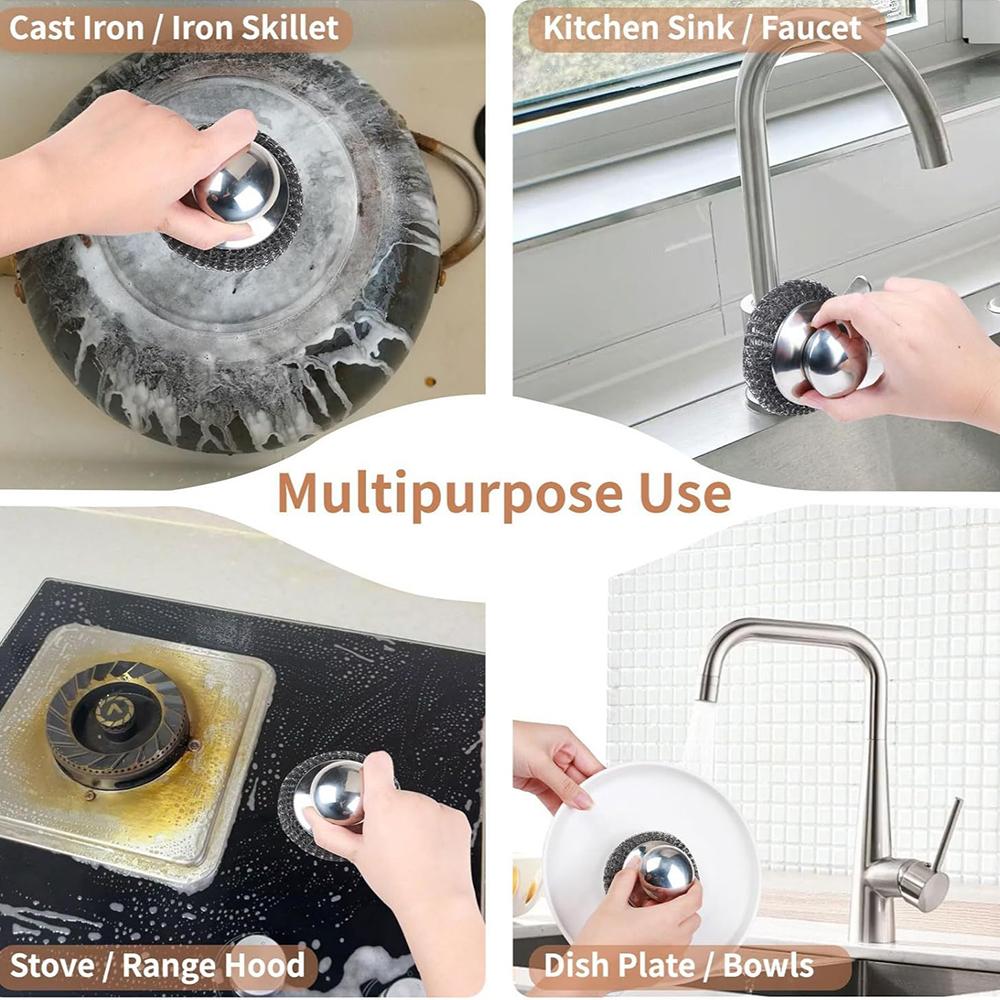 Cast Iron / Iron Skillet

Kitchen Sink / Faucet

Multipurpose Use

Stove / Range Hood

Dish Plate / Bowls