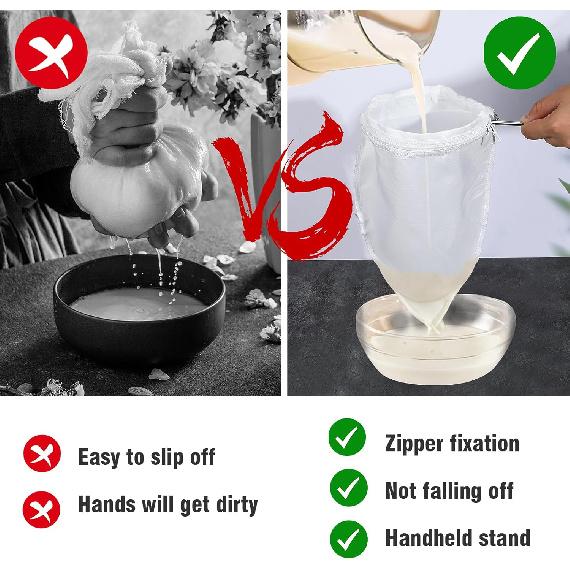 VS

Easy to slip off

Hands will get dirty

Zipper fixation

Not falling off

Handheld stand