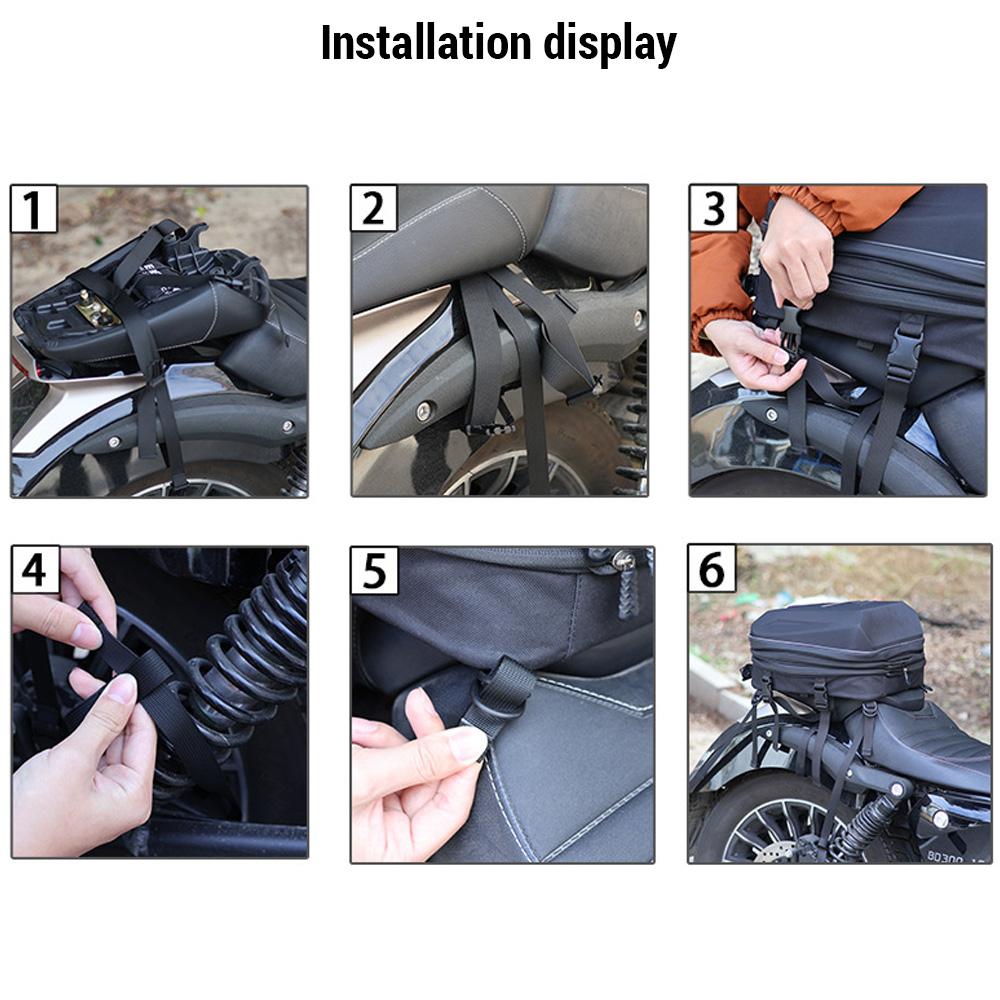 Installation display

1

2

3

4

5

6

BD300