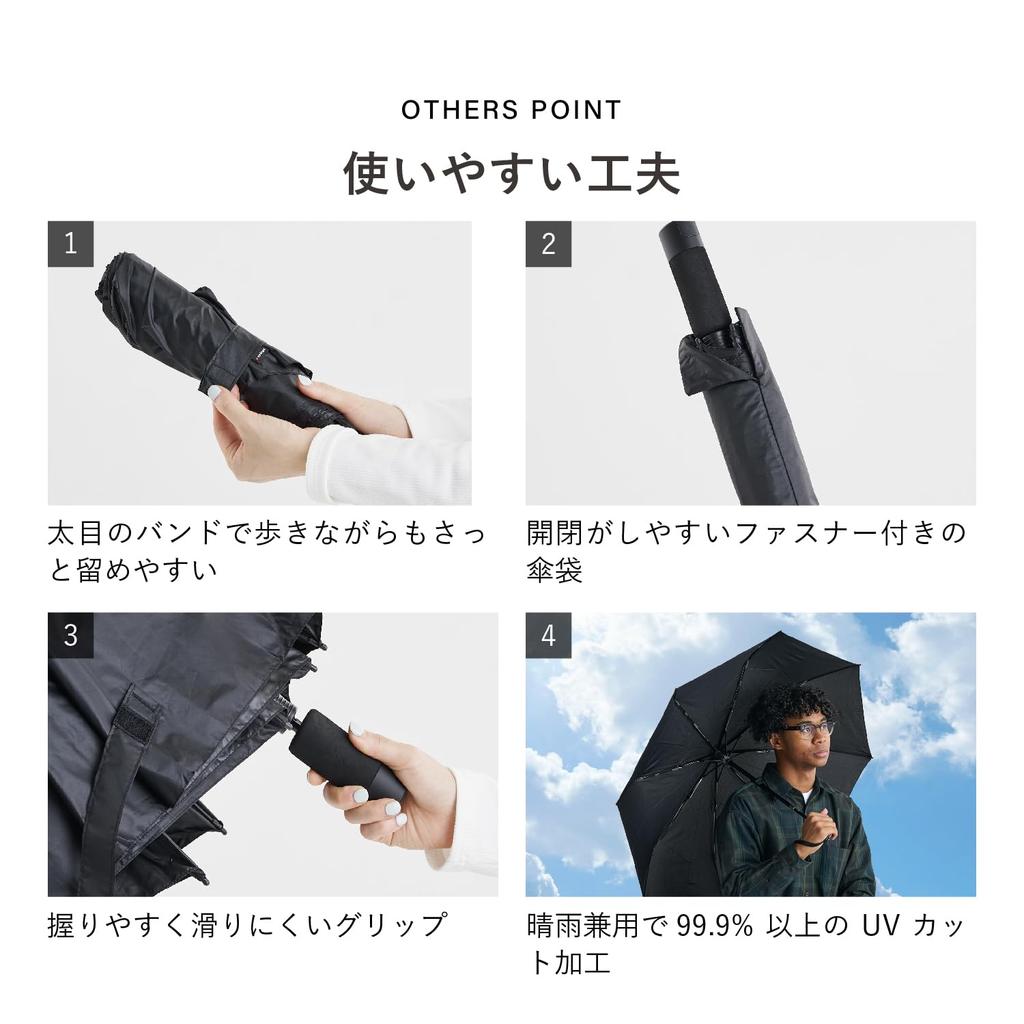 OTHERS POINT

使いやすい工夫

1

太目のバンドで歩きながらもさっと留めやすい

2

開閉がしやすいファスナー付きの傘袋

3

握りやすく滑りにくいグリップ

4

晴雨兼用で 99.9% 以上の UV カット加工