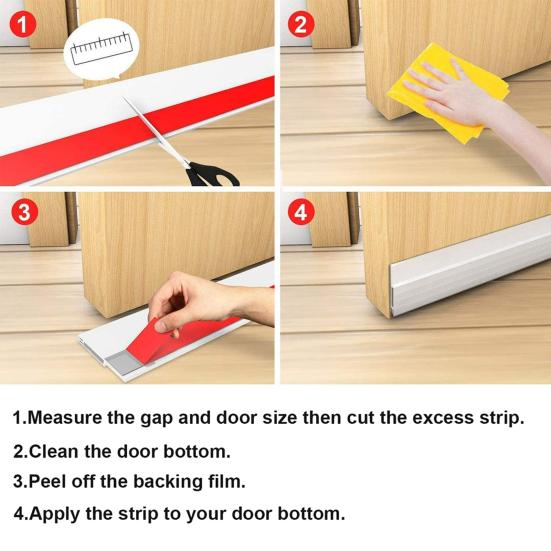 1

2

3

4

1.Measure the gap and door size then cut the excess strip.

2.Clean the door bottom.

3.Peel off the backing film.

4.Apply the strip to your door bottom.