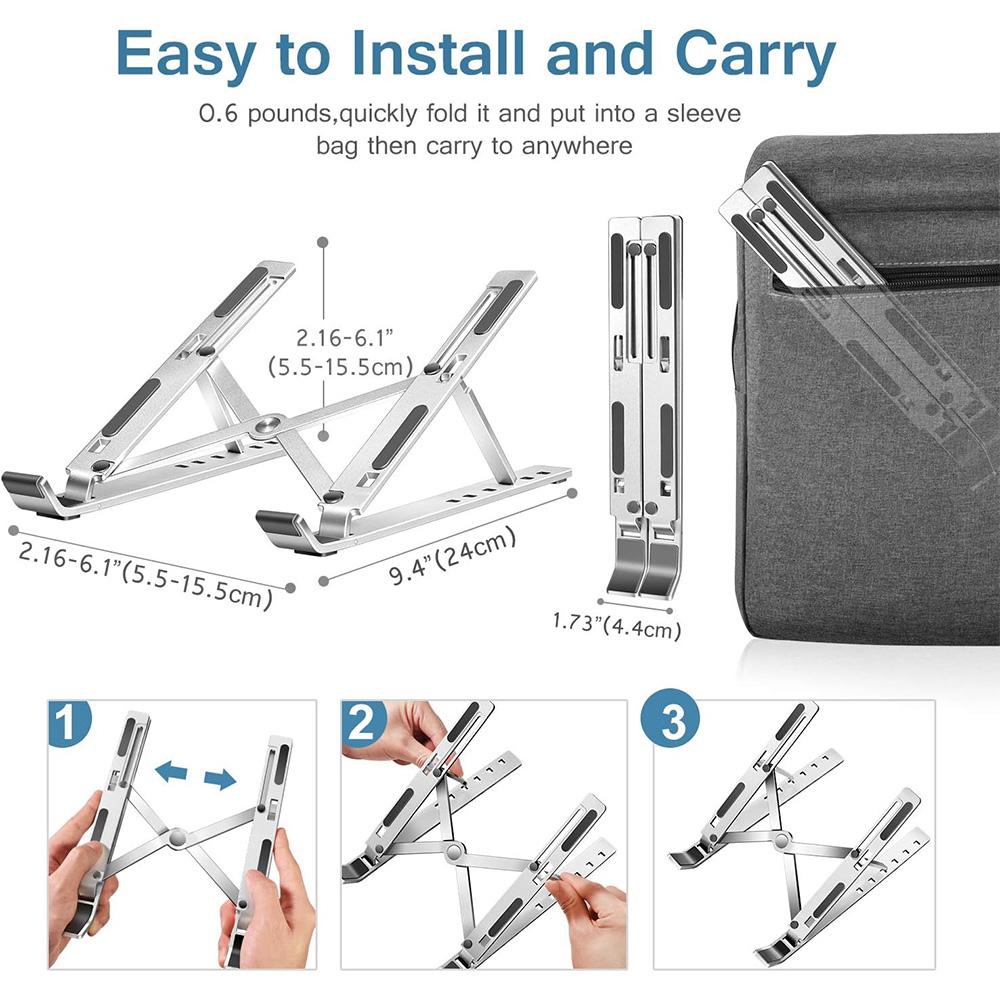 Easy to Install and Carry

0.6 pounds,quickly fold it and put into a sleeve bag then carry to anywhere

2.16-6.1"
(5.5-15.5cm)

2.16-6.1"(5.5-15.5cm)

9.4"(24cm)

1.73"(4.4cm)

1

2

3