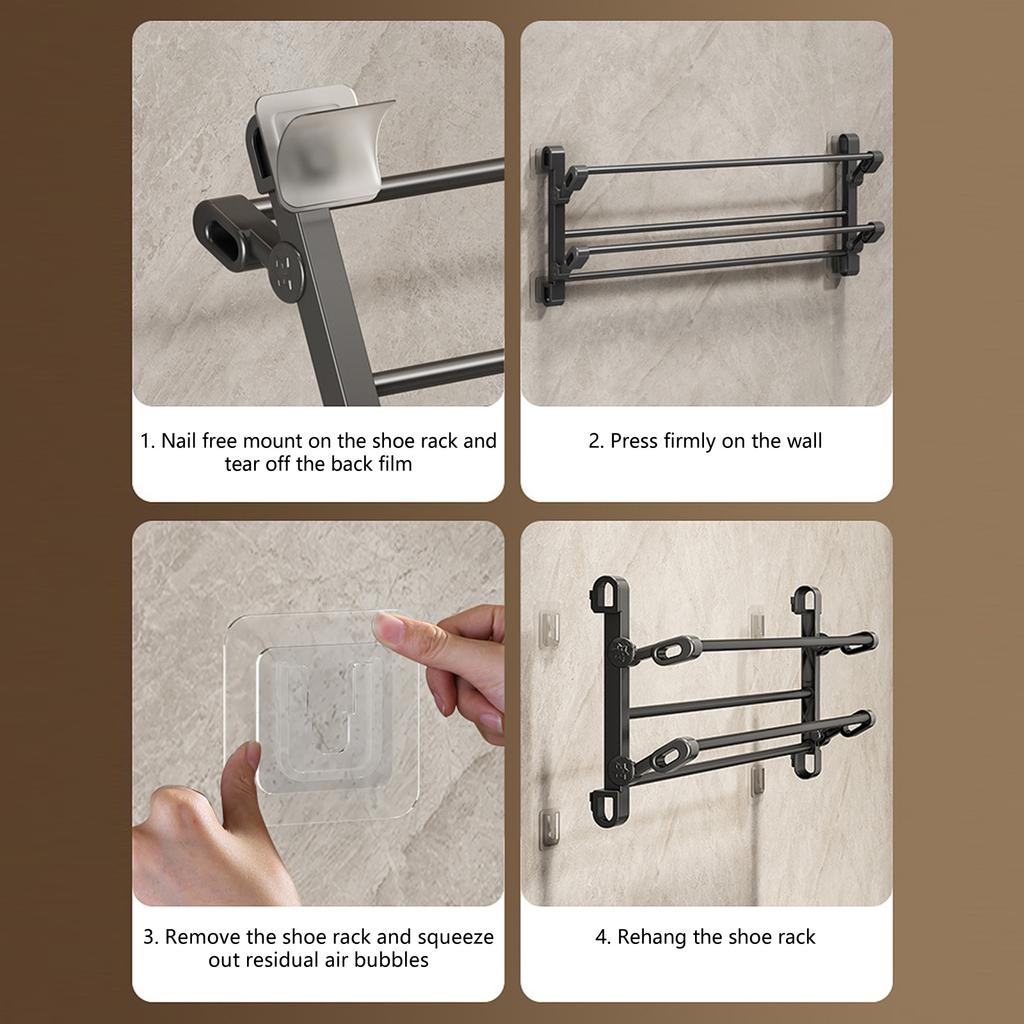 1. Nail free mount on the shoe rack and tear off the back film

2. Press firmly on the wall

3. Remove the shoe rack and squeeze out residual air bubbles

4. Rehang the shoe rack