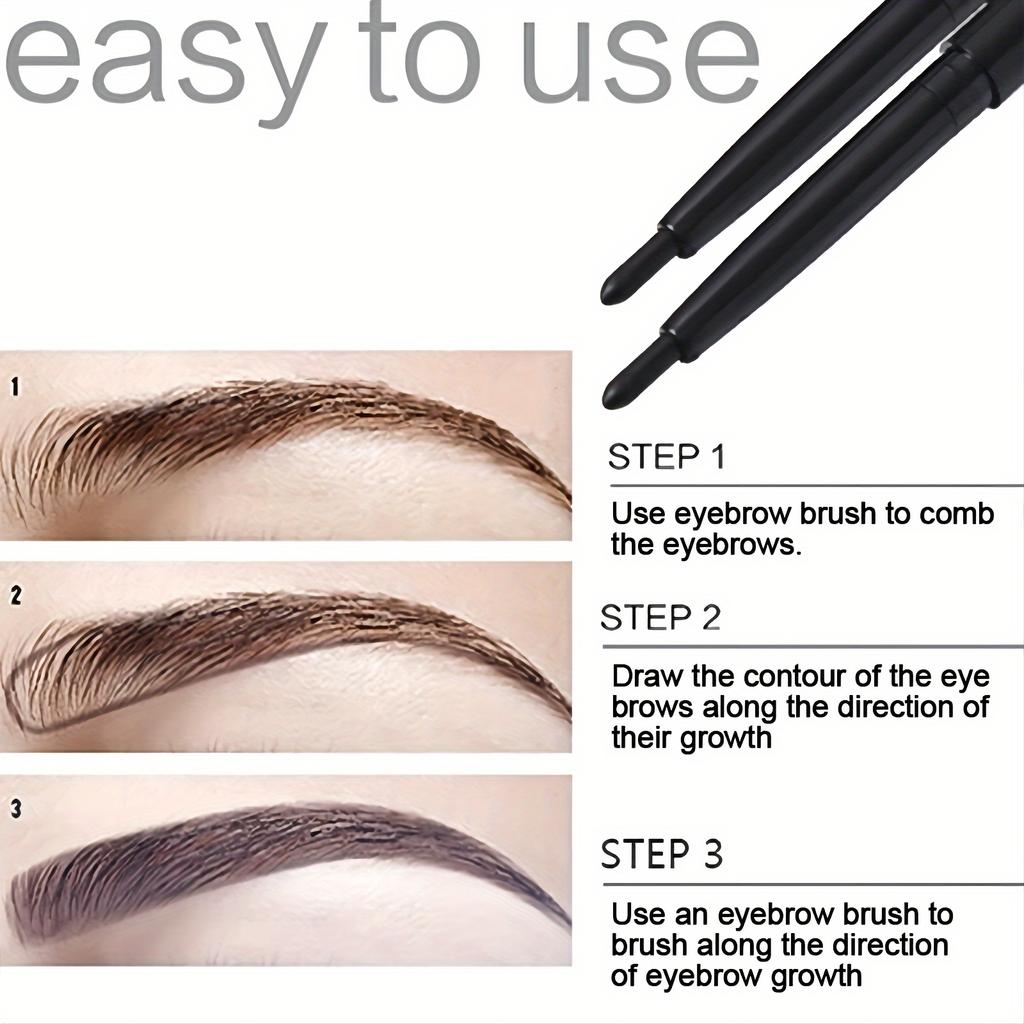 easy to use

1

2

3

STEP 1

Use eyebrow brush to comb the eyebrows.

STEP 2

Draw the contour of the eye brows along the direction of their growth

STEP 3

Use an eyebrow brush to brush along the direction of eyebrow growth