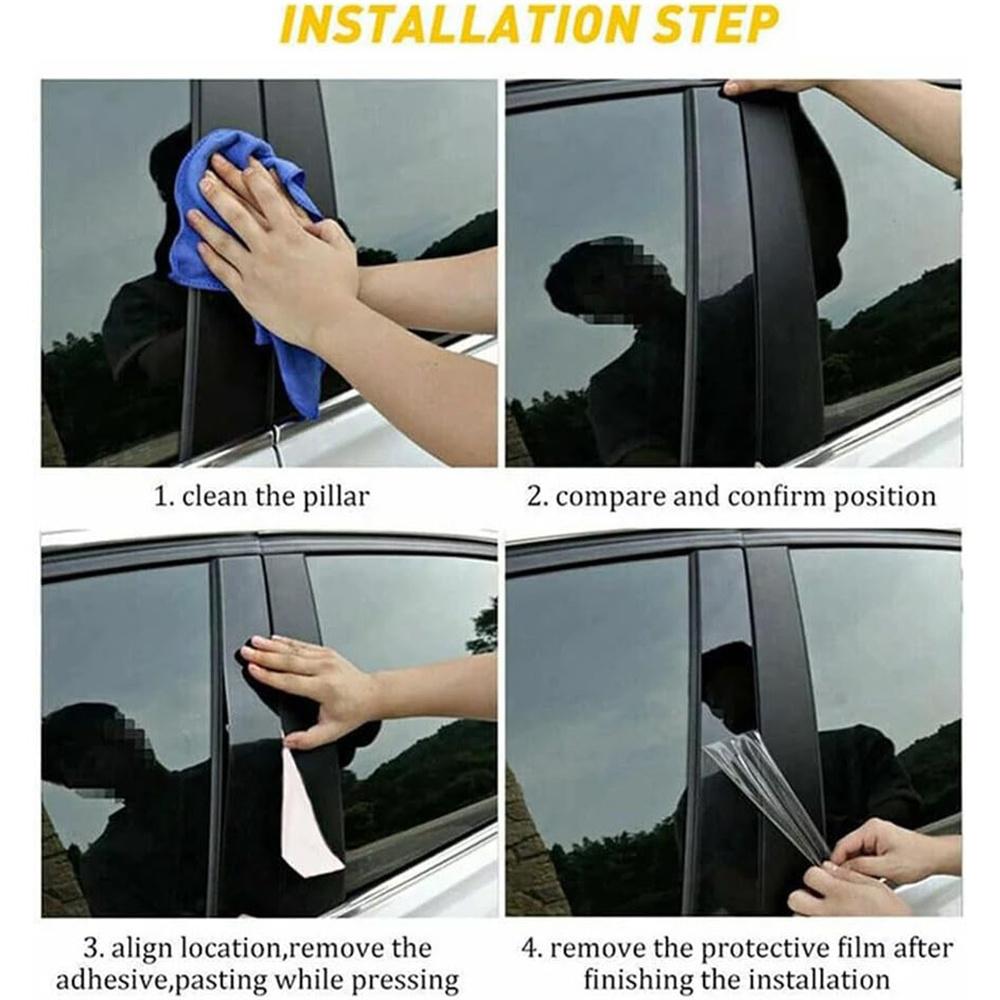 INSTALLATION STEP

1. clean the pillar

2. compare and confirm position

3. align location,remove the adhesive,pasting while pressing

4. remove the protective film after finishing the installation