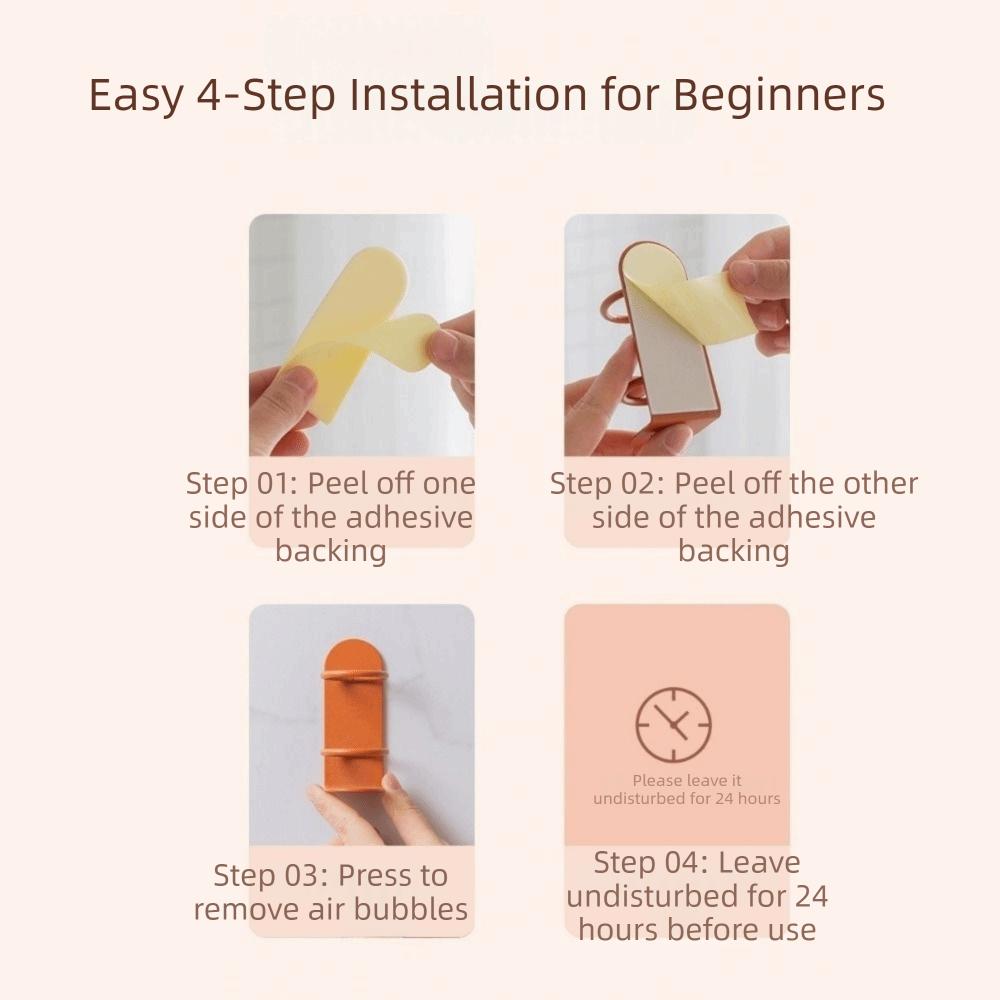 Easy 4-Step Installation for Beginners

Step 01: Peel off one side of the adhesive backing

Step 02: Peel off the other side of the adhesive backing

Step 03: Press to remove air bubbles

Please leave it undisturbed for 24 hours

Step 04: Leave undisturbed for 24 hours before use