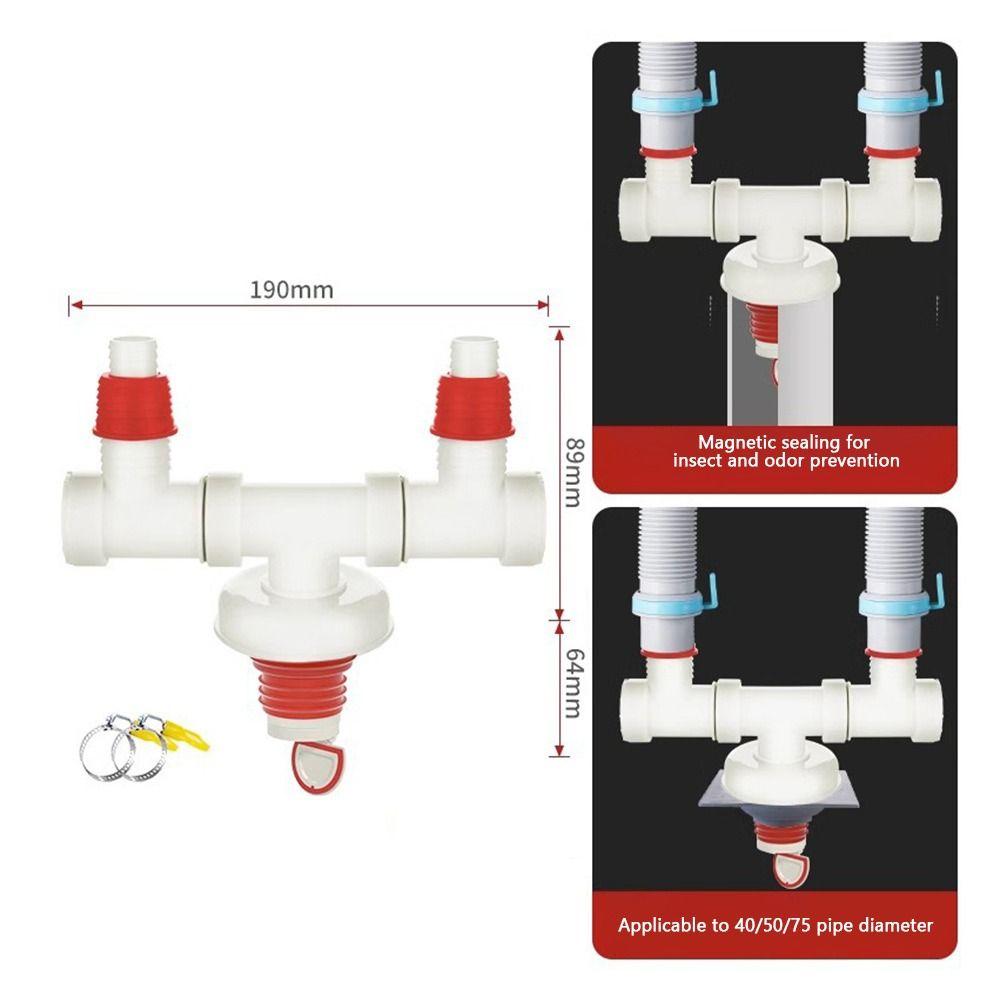 190mm

89mm

64mm

Magnetic sealing for insect and odor prevention

Applicable to 40/50/75 pipe diameter