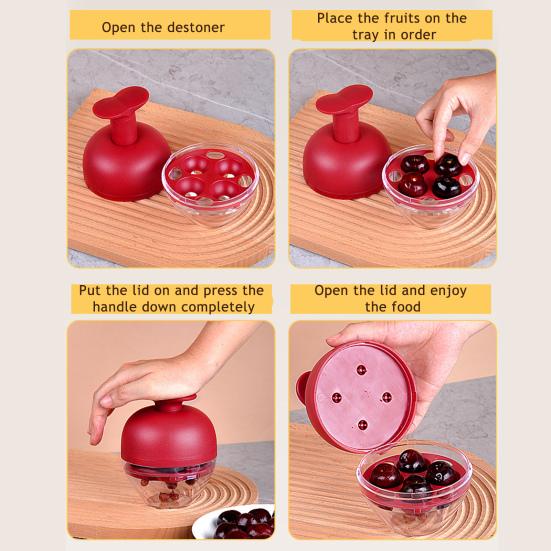 Open the destoner

Place the fruits on the tray in order

Put the lid on and press the handle down completely

Open the lid and enjoy the food