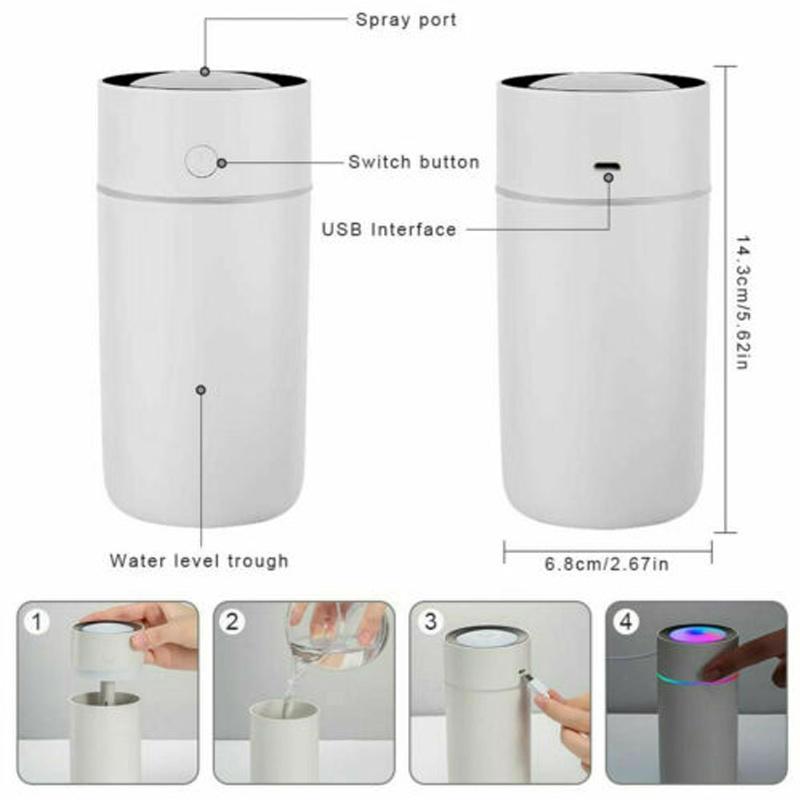 Spray port

Switch button

USB Interface

Water level trough

14.3cm/5.62in

6.8cm/2.67in

1

2

3

4