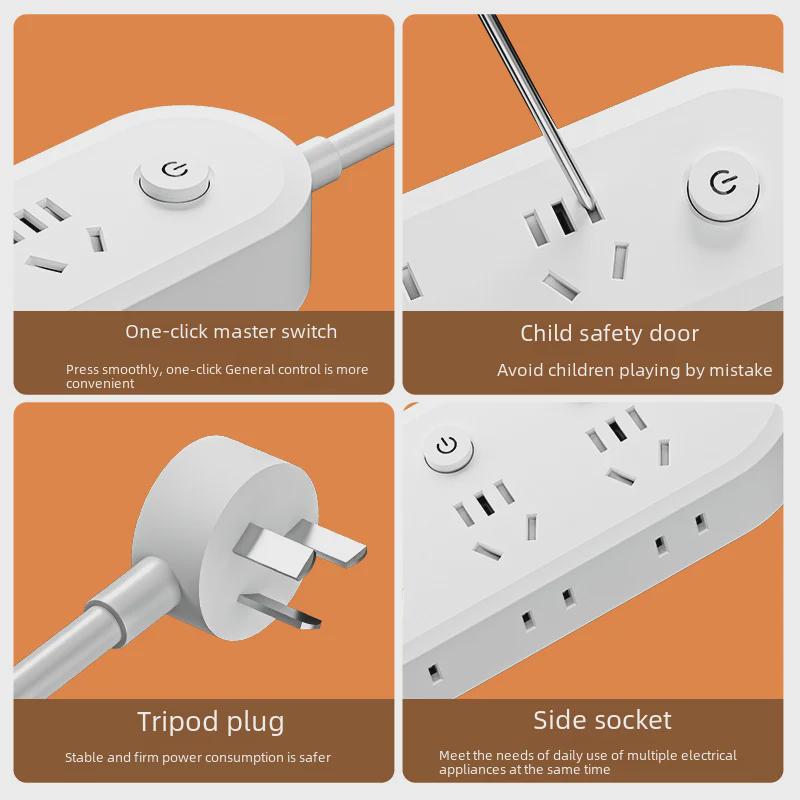 One-click master switch

Press smoothly, one-click General control is more convenient

Child safety door

Avoid children playing by mistake

Tripod plug

Stable and firm power consumption is safer

Side socket

Meet the needs of daily use of multiple electrical appliances at the same time