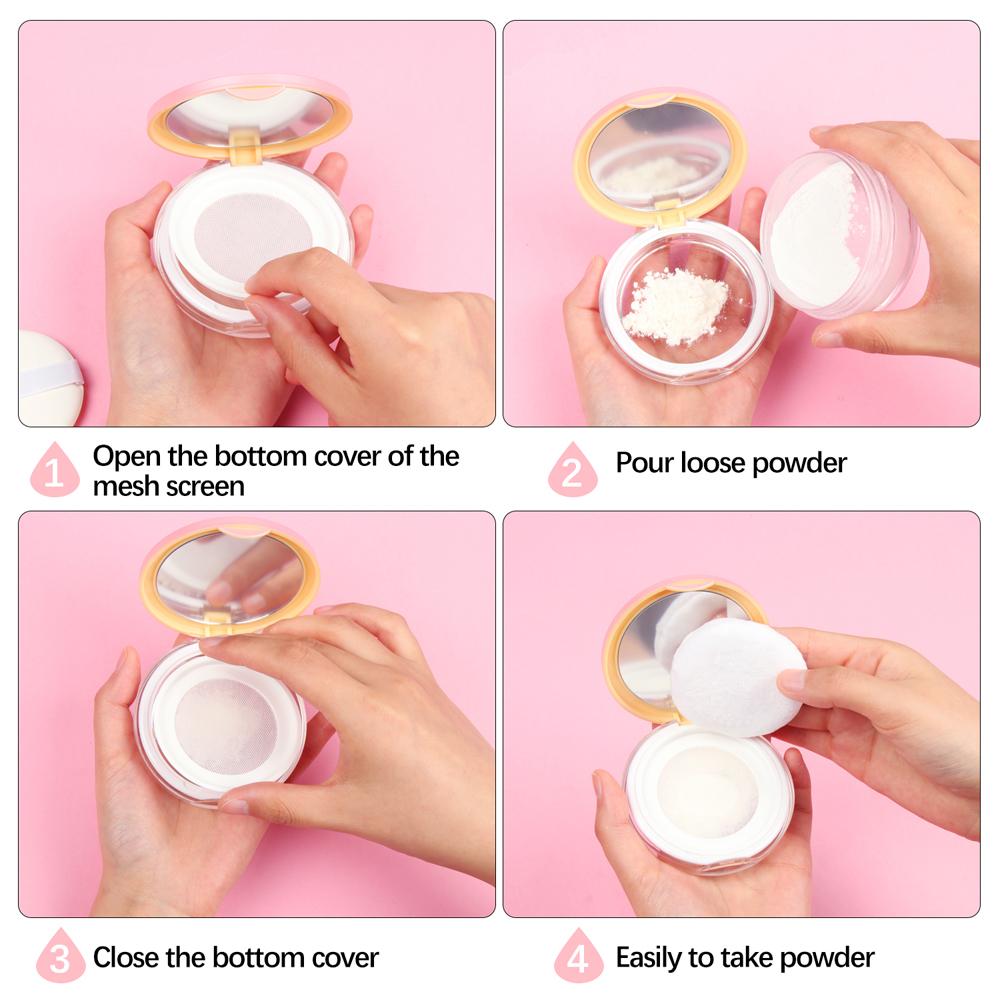 1 Open the bottom cover of the mesh screen

2 Pour loose powder

3 Close the bottom cover

4 Easily to take powder