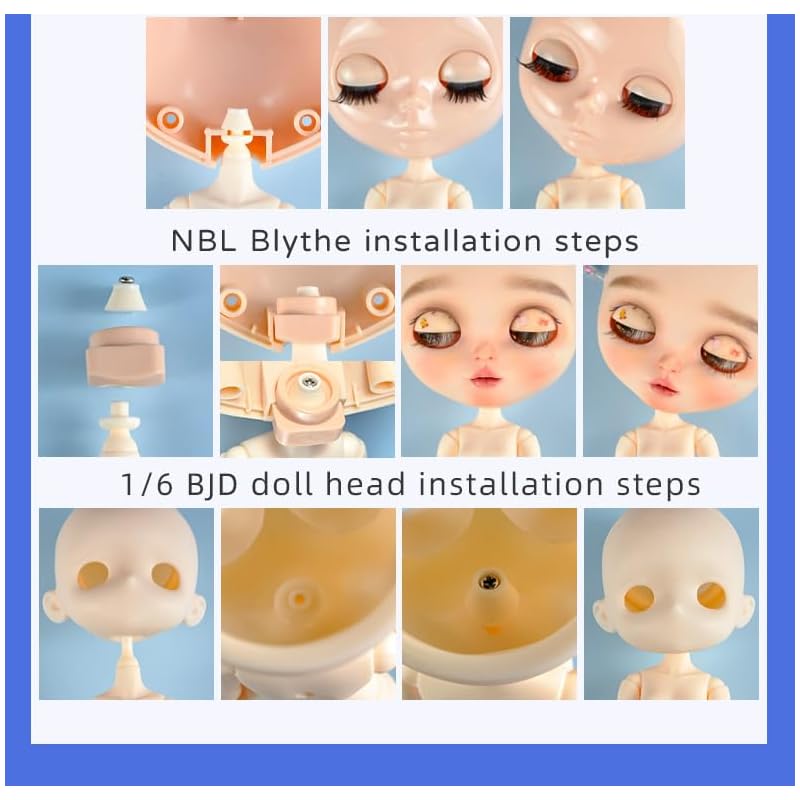 NBL Blythe installation steps

1/6 BJD doll head installation steps