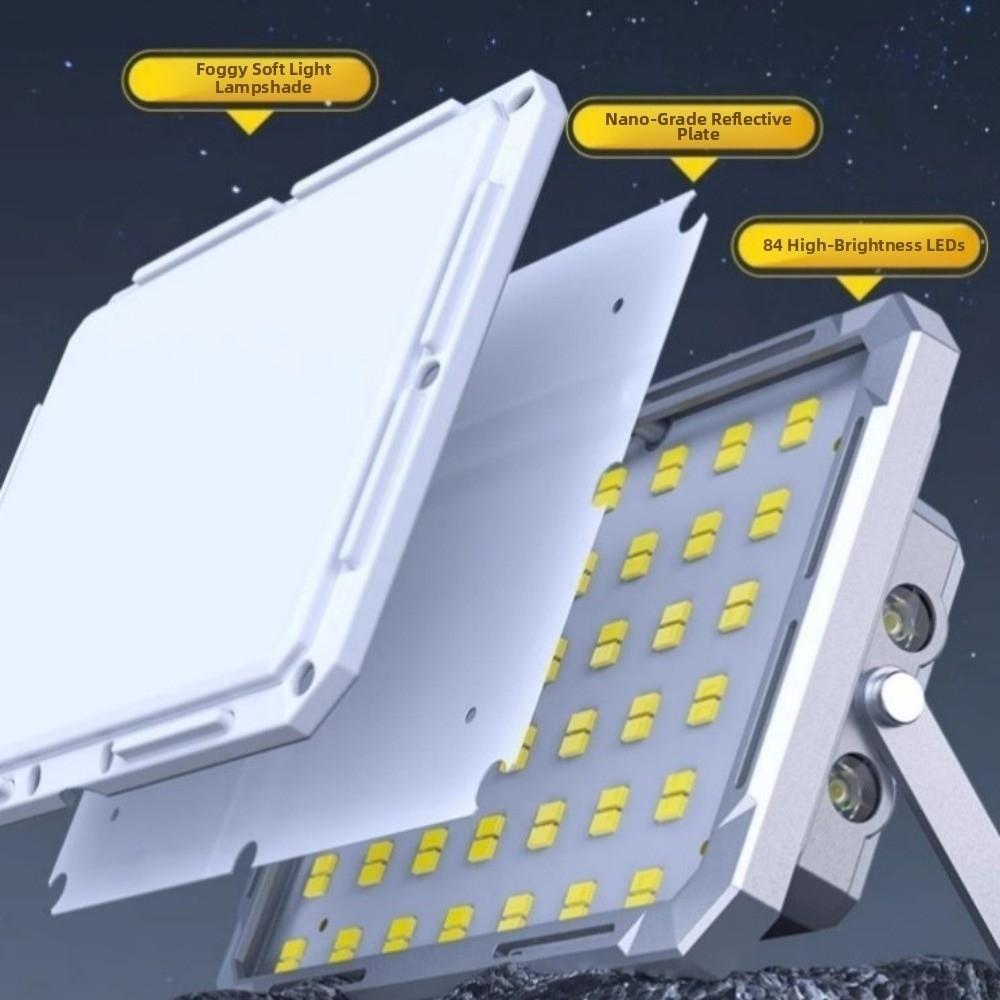 Foggy Soft Light Lampshade

Nano-Grade Reflective Plate

84 High-Brightness LEDs