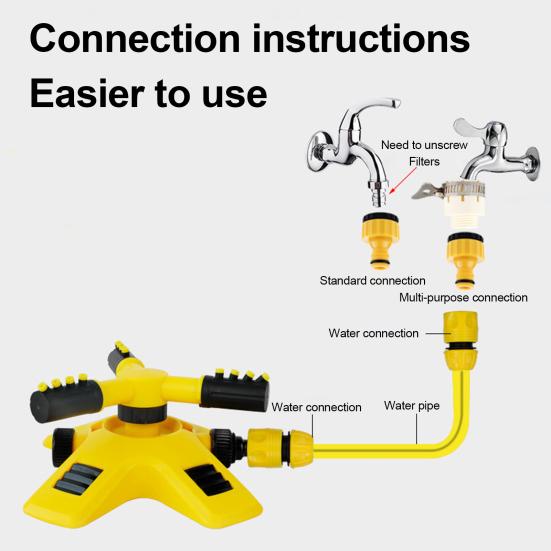 Connection instructions
Easier to use

Need to unscrew
Filters

Standard connection

Multi-purpose connection

Water connection

Water connection

Water pipe