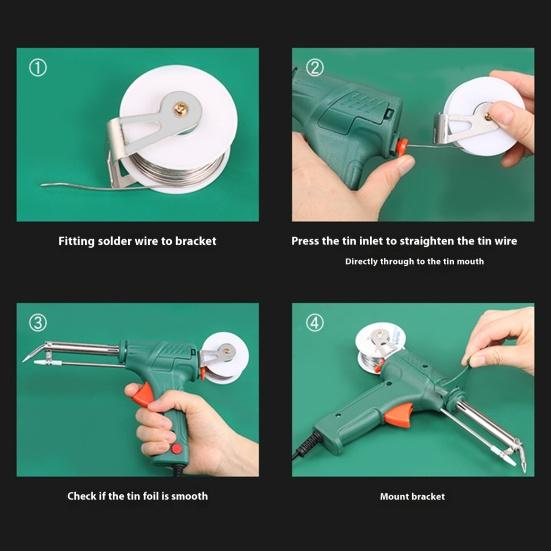 ①

Fitting solder wire to bracket

②

Press the tin inlet to straighten the tin wire

Directly through to the tin mouth

③

Check if the tin foil is smooth

④

Mount bracket