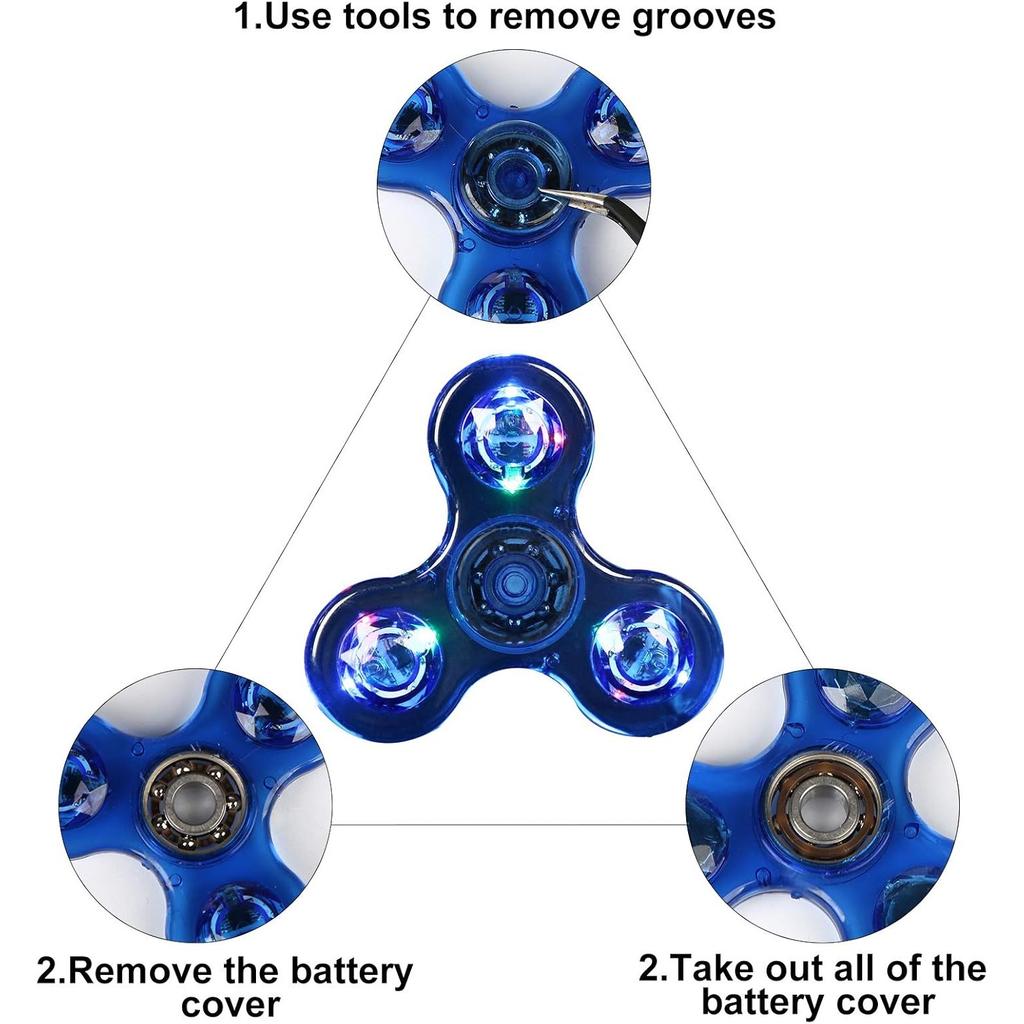 1.Use tools to remove grooves

2.Remove the battery cover

2.Take out all of the battery cover