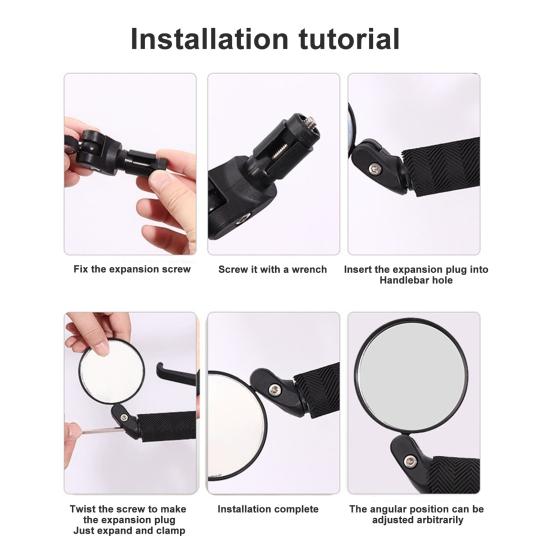 Installation tutorial

Fix the expansion screw

Screw it with a wrench

Insert the expansion plug into Handlebar hole

Twist the screw to make the expansion plug Just expand and clamp

Installation complete

The angular position can be adjusted arbitrarily