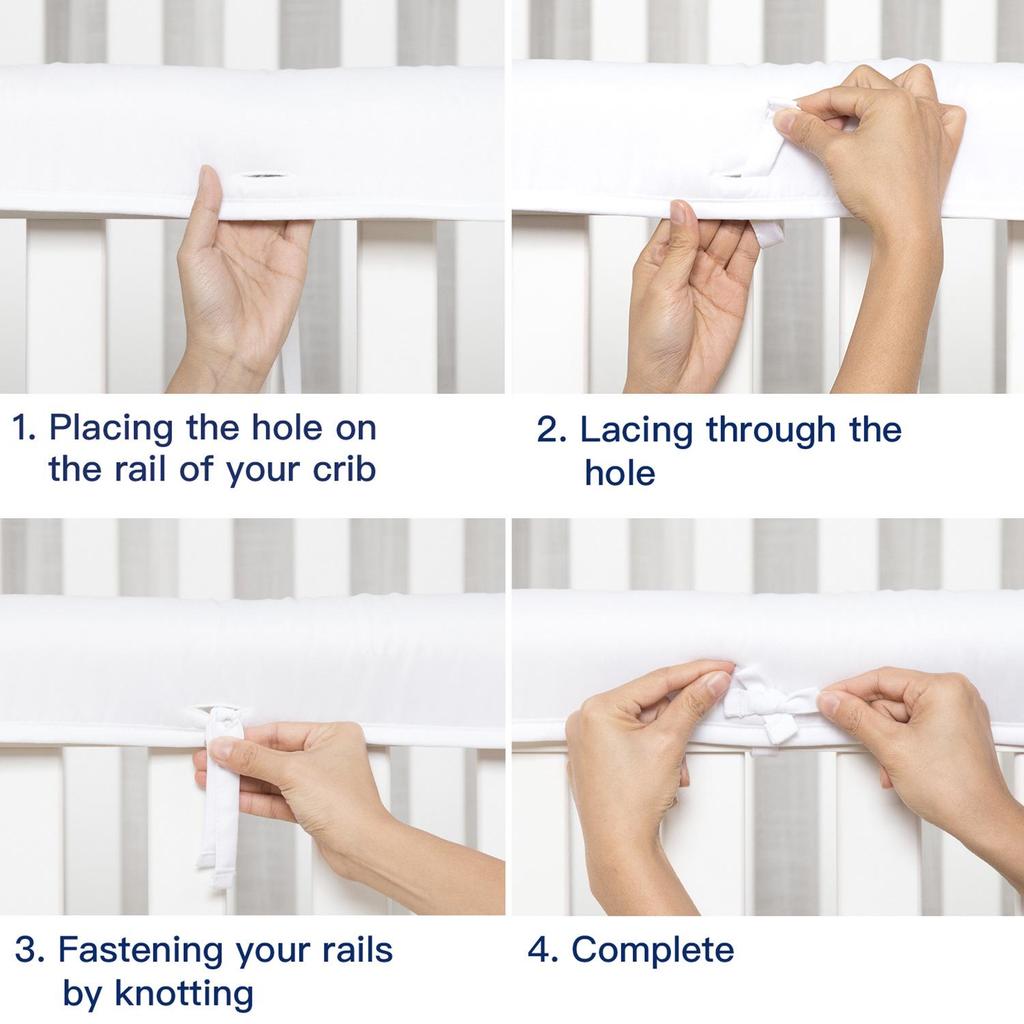 1. Placing the hole on the rail of your crib

2. Lacing through the hole

3. Fastening your rails by knotting

4. Complete