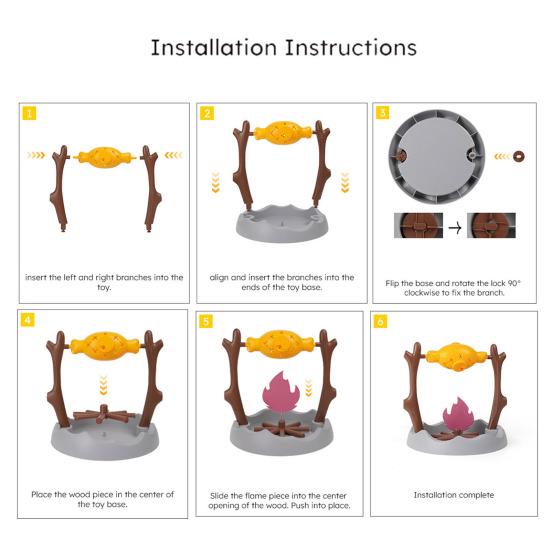 Installation Instructions

1

insert the left and right branches into the toy.

2

align and insert the branches into the ends of the toy base.

3

Flip the base and rotate the lock 90° clockwise to fix the branch.

4

Place the wood piece in the center of the toy base.

5

Slide the flame piece into the center opening of the wood. Push into place.

6

Installation complete