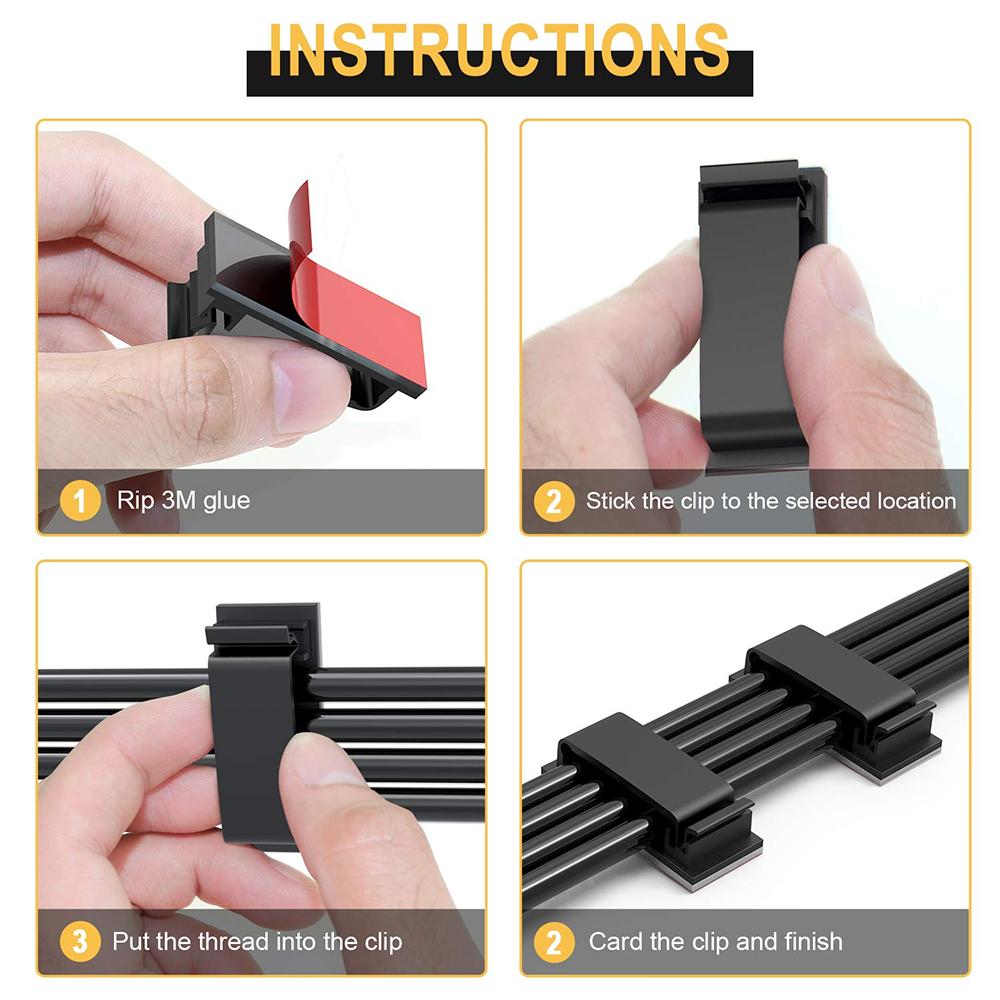 INSTRUCTIONS

1 Rip 3M glue

2 Stick the clip to the selected location

3 Put the thread into the clip

2 Card the clip and finish