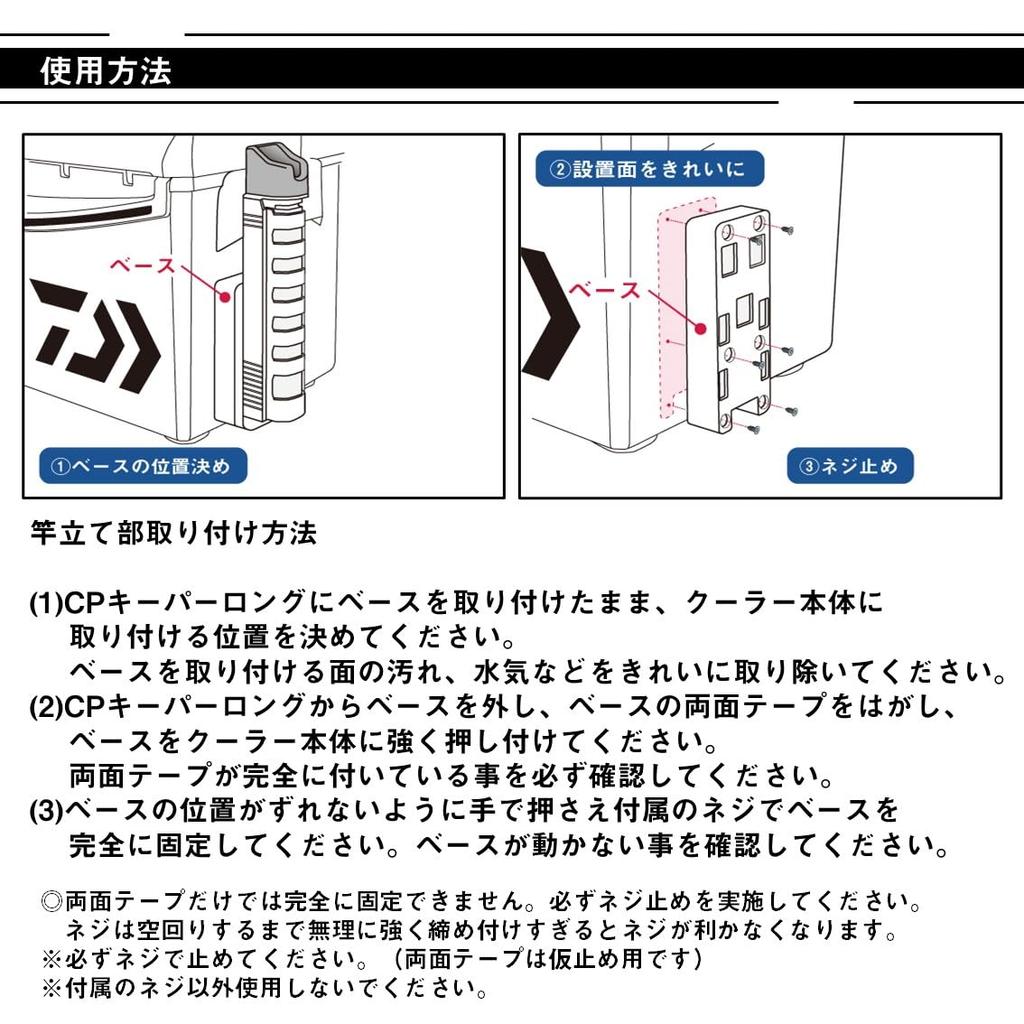 使用方法

ベース

①ベースの位置決め

②設置面をきれいに

ベース

③ネジ止め

竿立て部取り付け方法

(1)CPキーパーロングにベースを取り付けたまま、クーラー本体に取り付ける位置を決めてください。
ベースを取り付ける面の汚れ、水気などをきれいに取り除いてください。
(2)CPキーパーロングからベースを外し、ベースの両面テープをはがし、ベースをクーラー本体に強く押し付けてください。
両面テープが完全に付いている事を必ず確認してください。
(3)ベースの位置がずれないように手で押さえ付属のネジでベースを完全に固定してください。ベースが動かない事を確認してください。

◎両面テープだけでは完全に固定できません。必ずネジ止めを実施してください。
ネジは空回りするまで無理に強く締め付けすぎるとネジが利かなくなります。
※必ずネジで止めてください。（両面テープは仮止め用です）
※付属のネジ以外使用しないでください。