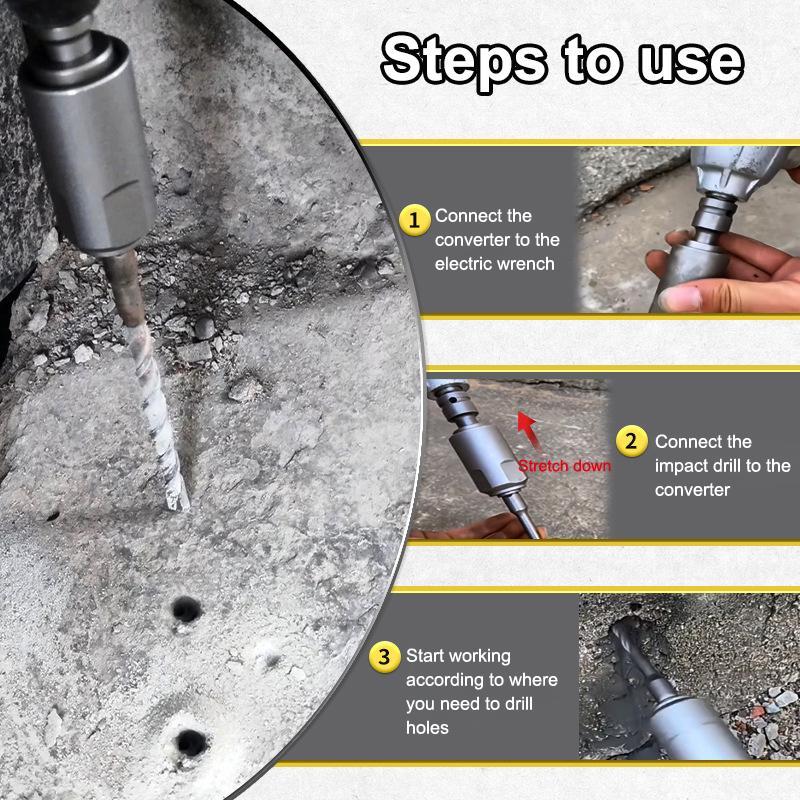 Steps to use

1 Connect the converter to the electric wrench

Stretch down

2 Connect the impact drill to the converter

3 Start working according to where you need to drill holes